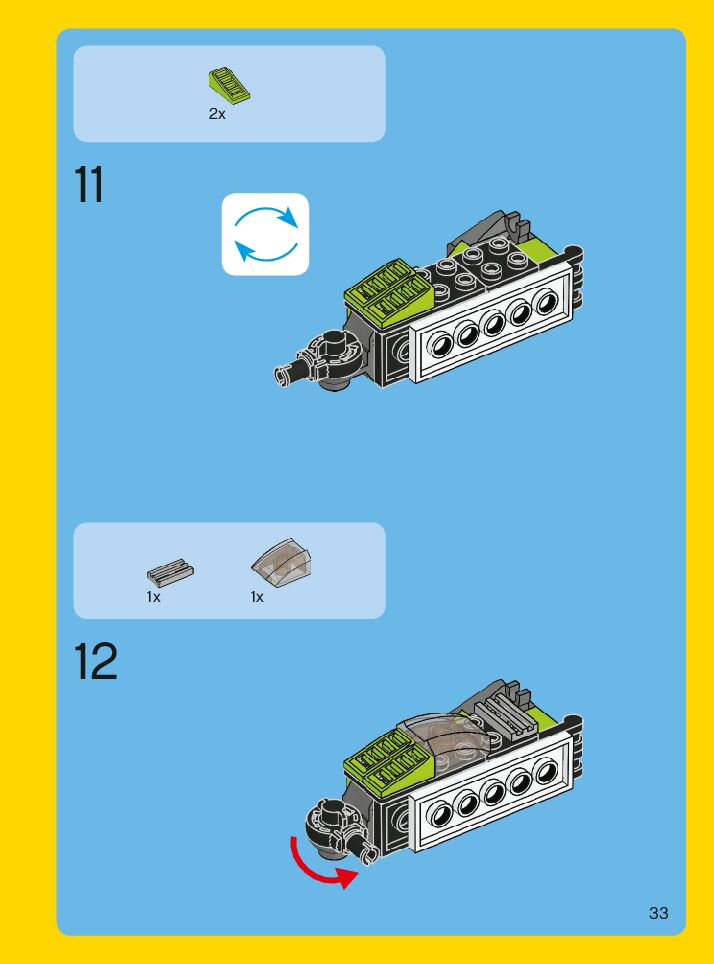 2x

11

1x

1x

12

33