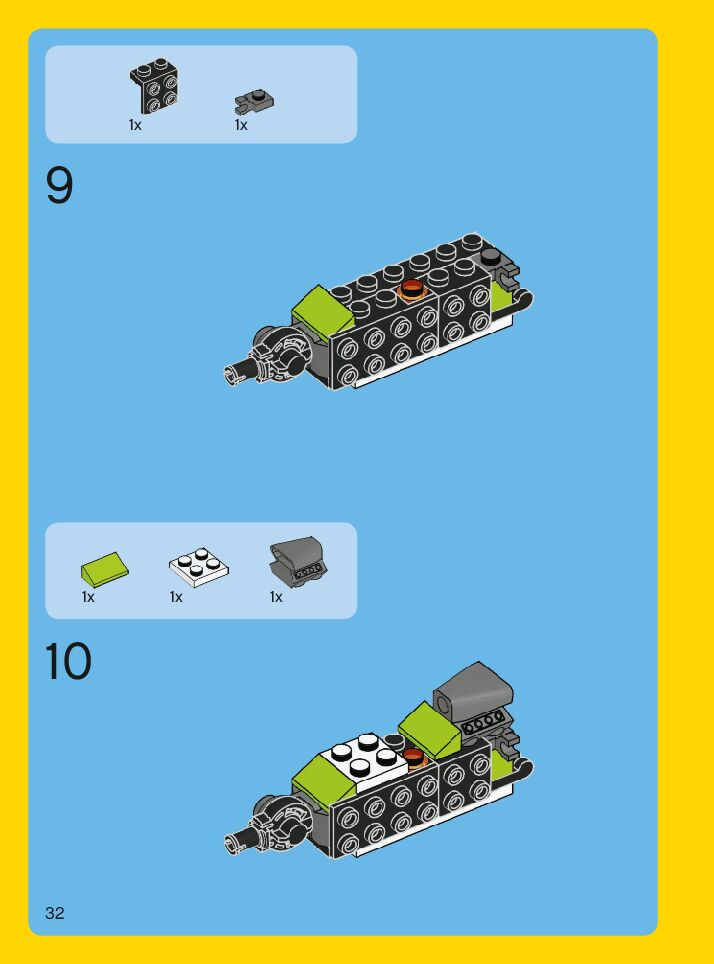 1x 1x

9

1x 1x 1x

10

32