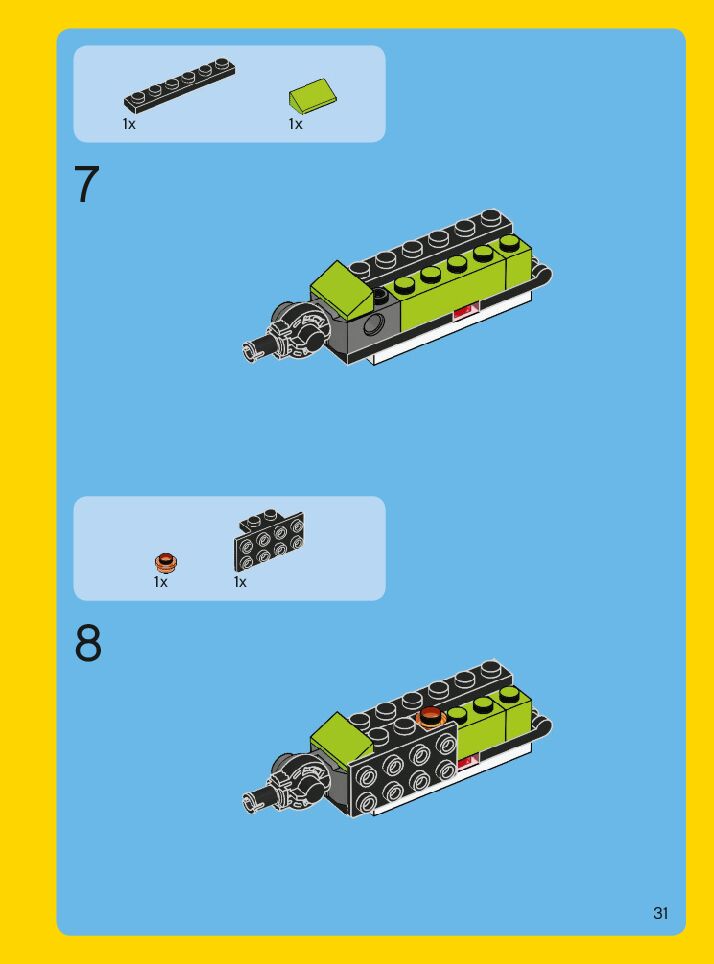 1x
1x

7

1x
1x

8

31