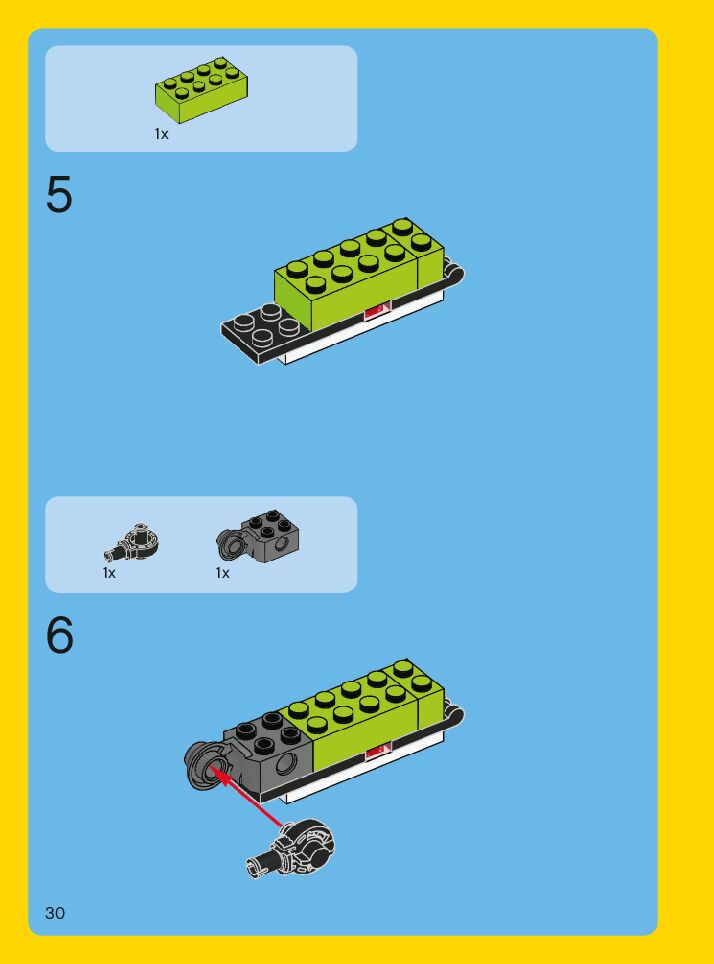 1x

5

1x
1x

6

30