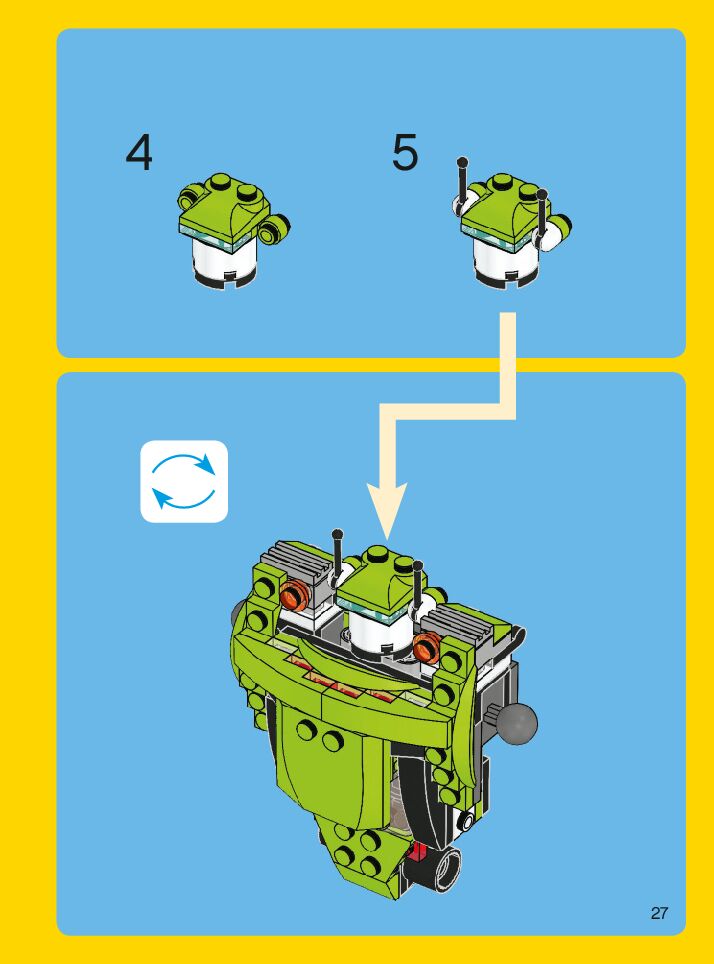 4

5

27