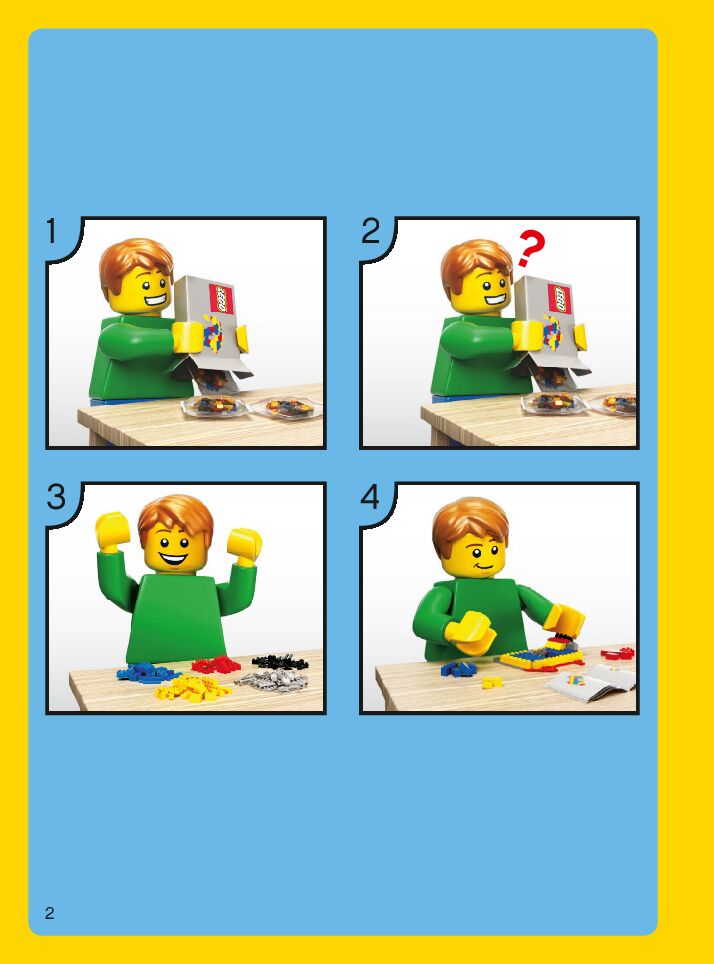 1

LEGO

2

?

LEGO

3

4

2