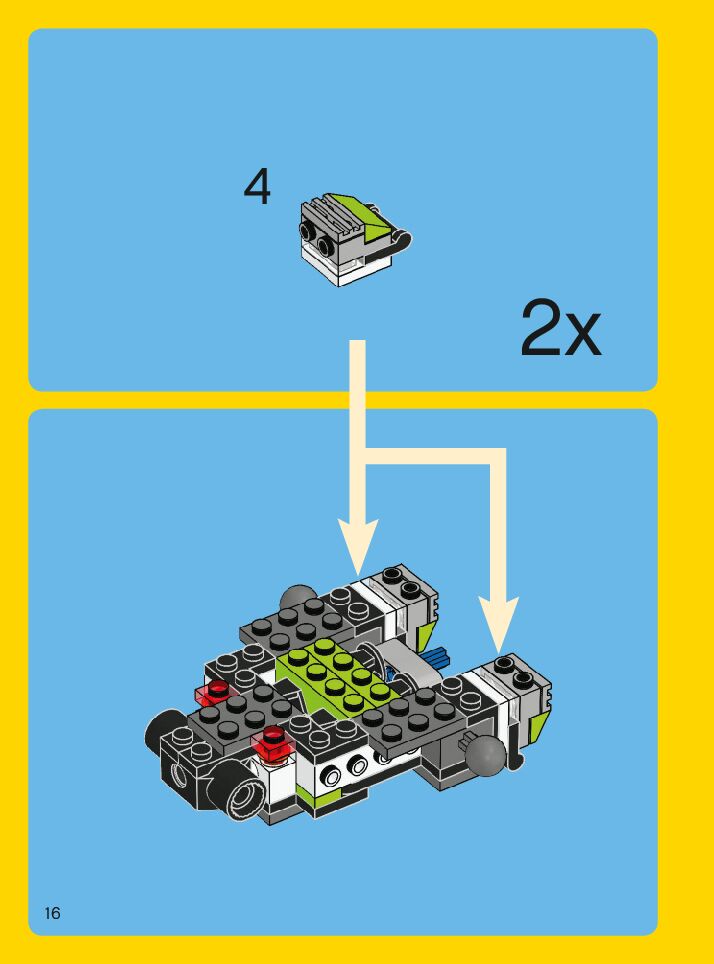 4

2x

16