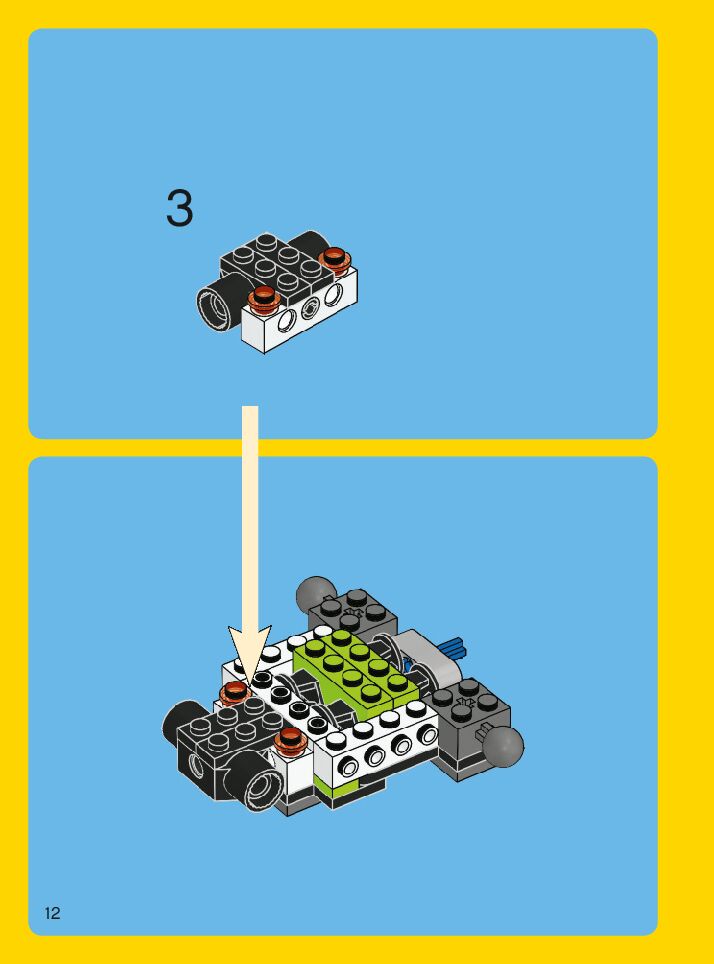 3

12