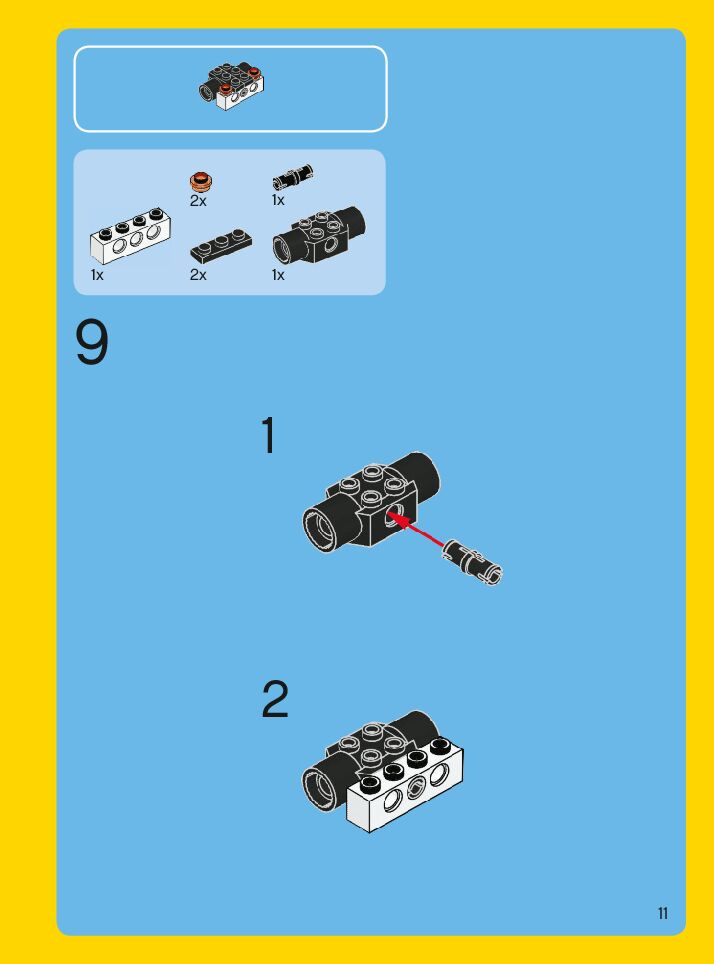 2x
1x
1x
2x
1x

9

1

2

11