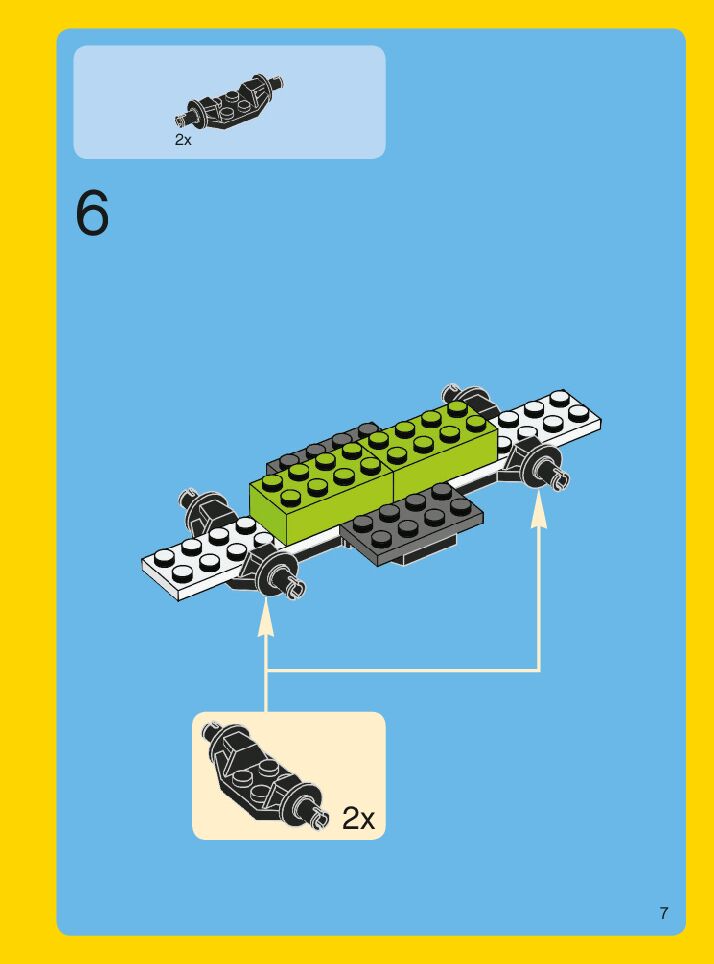 2x

6

2x

7