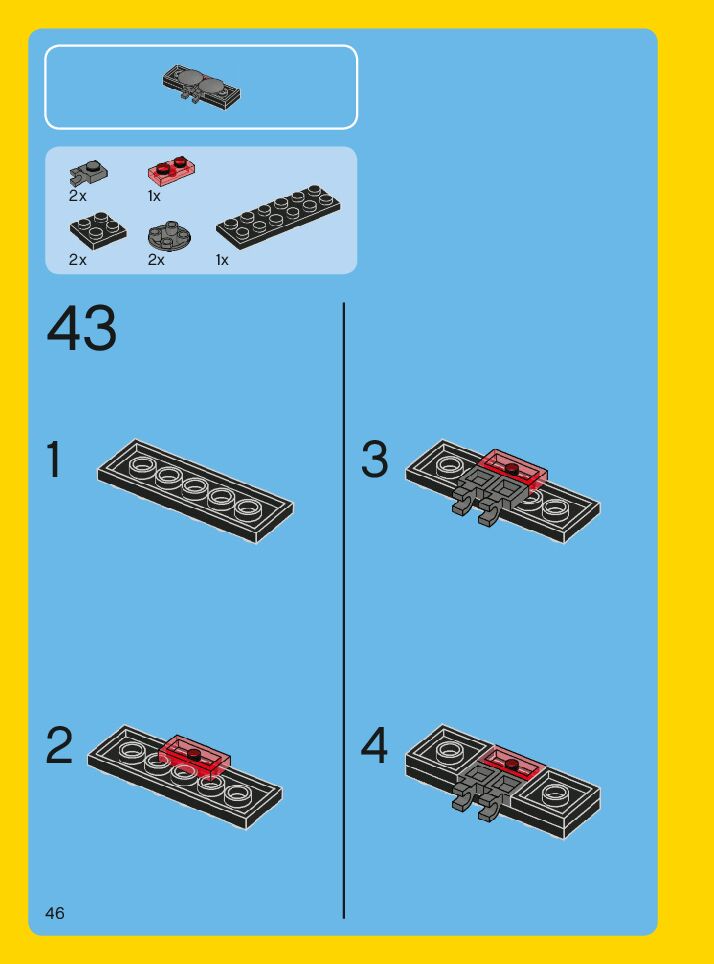 2x

1x

2x

2x

1x

43

1

2

3

4

46