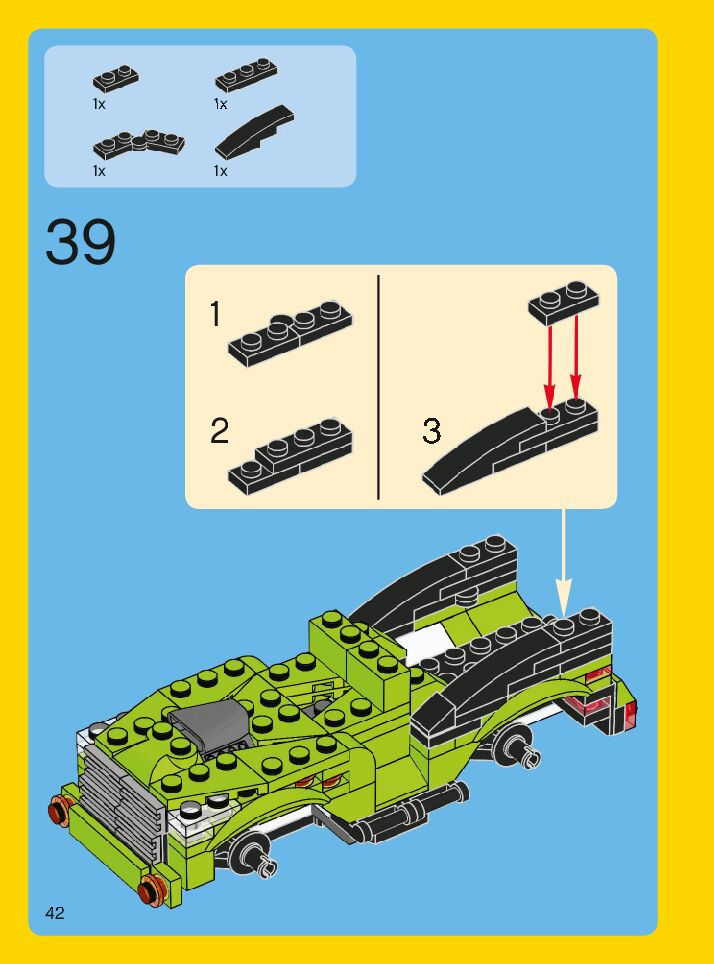 1x

1x

1x

1x

39

1

2

3

42