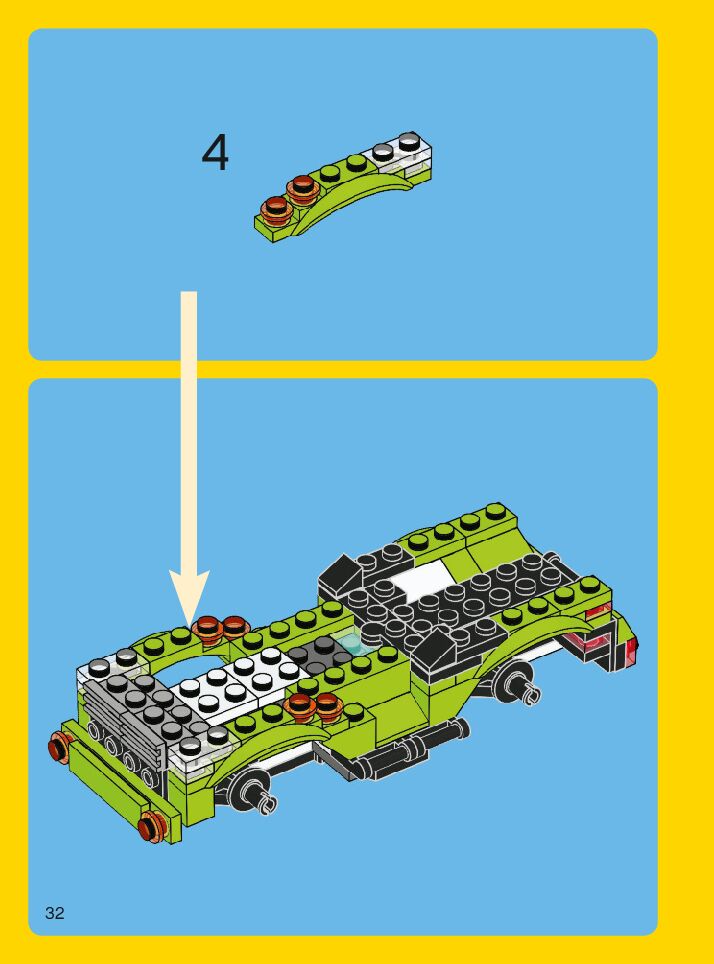 4

32