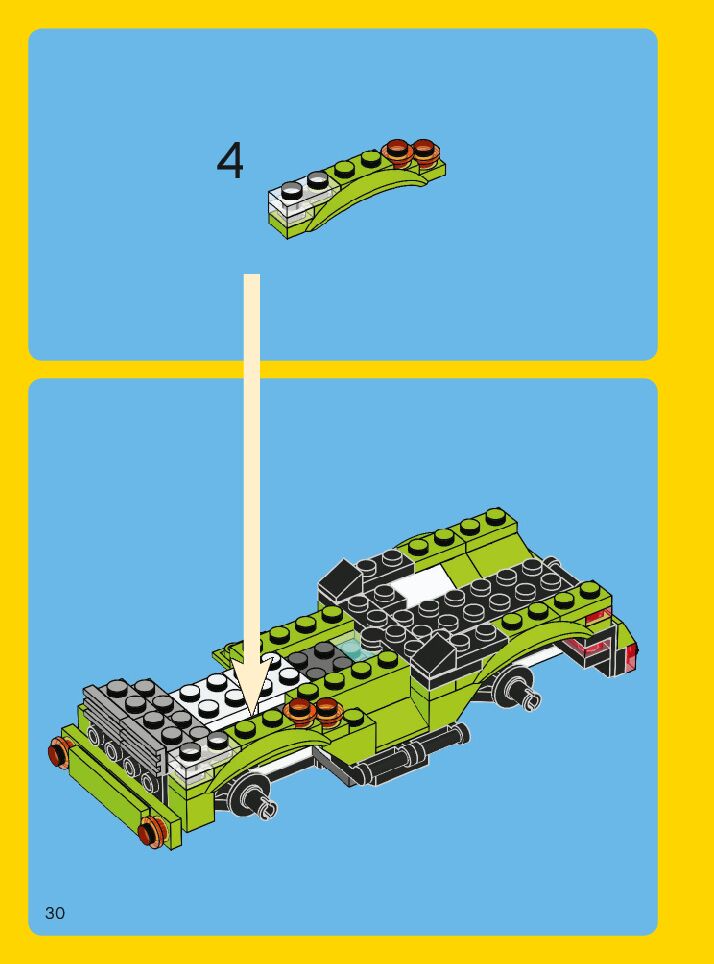 4

30