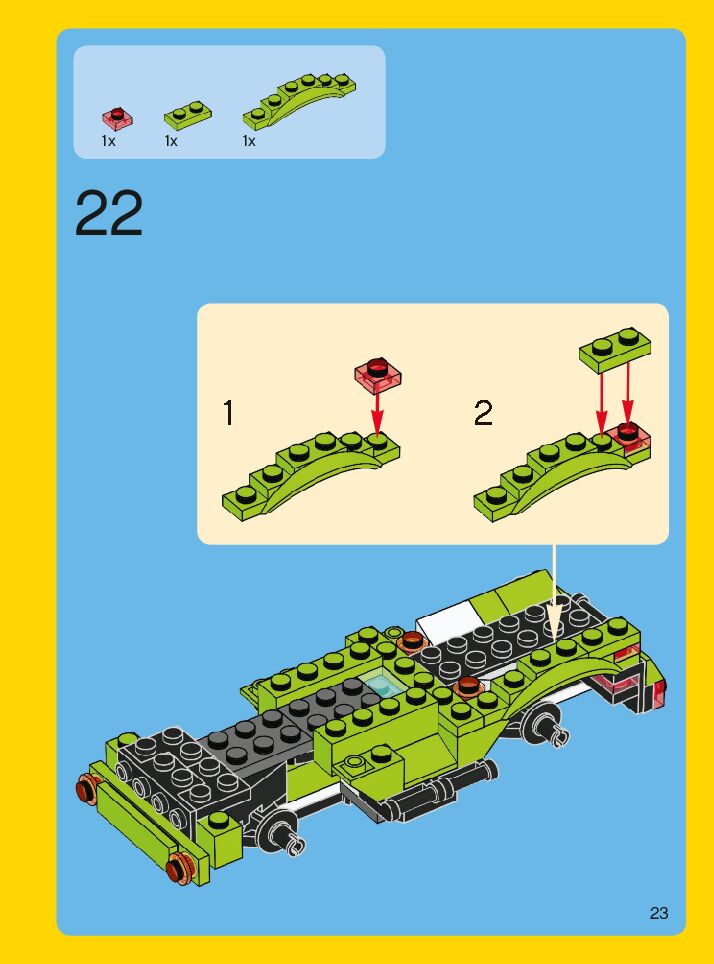 1x 1x 1x

22

1

2

23