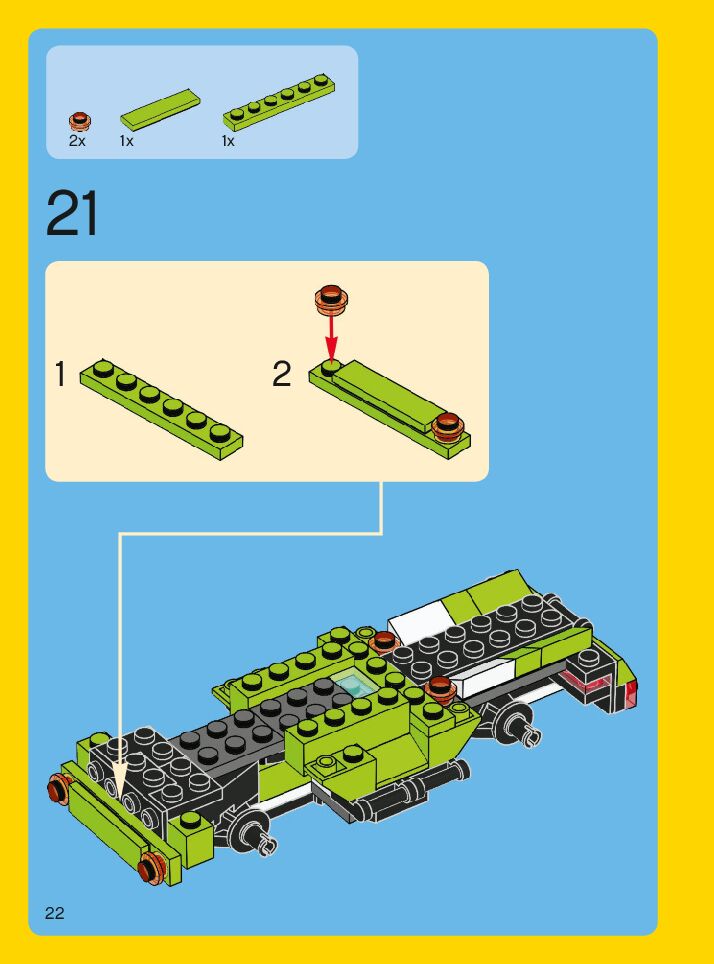 2x 1x 1x

21

1

2

22