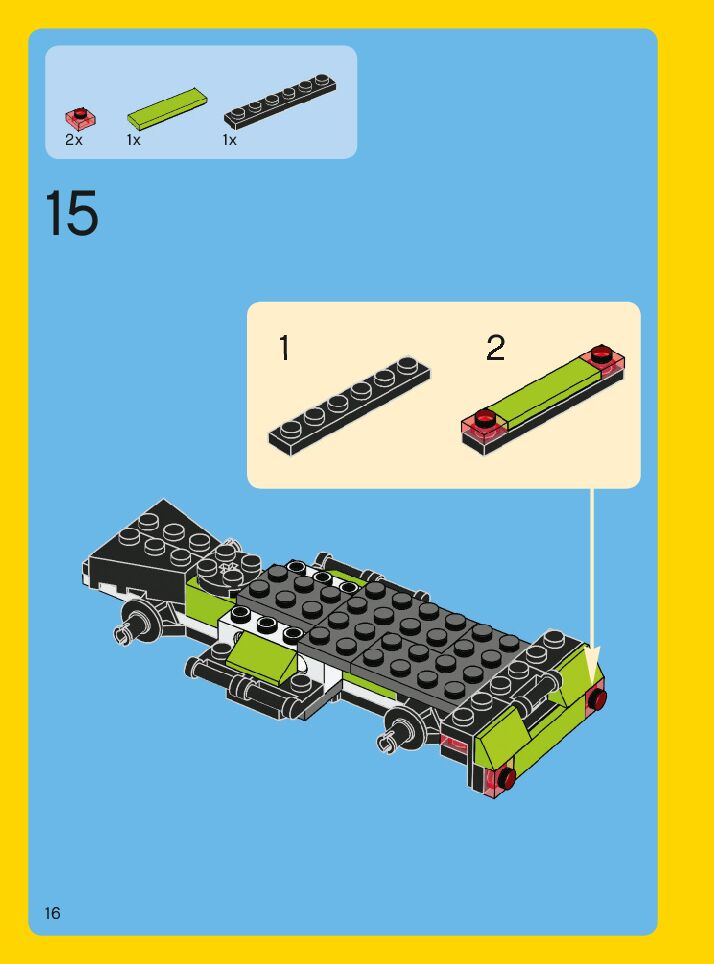 2x 1x 1x

15

1 2

16