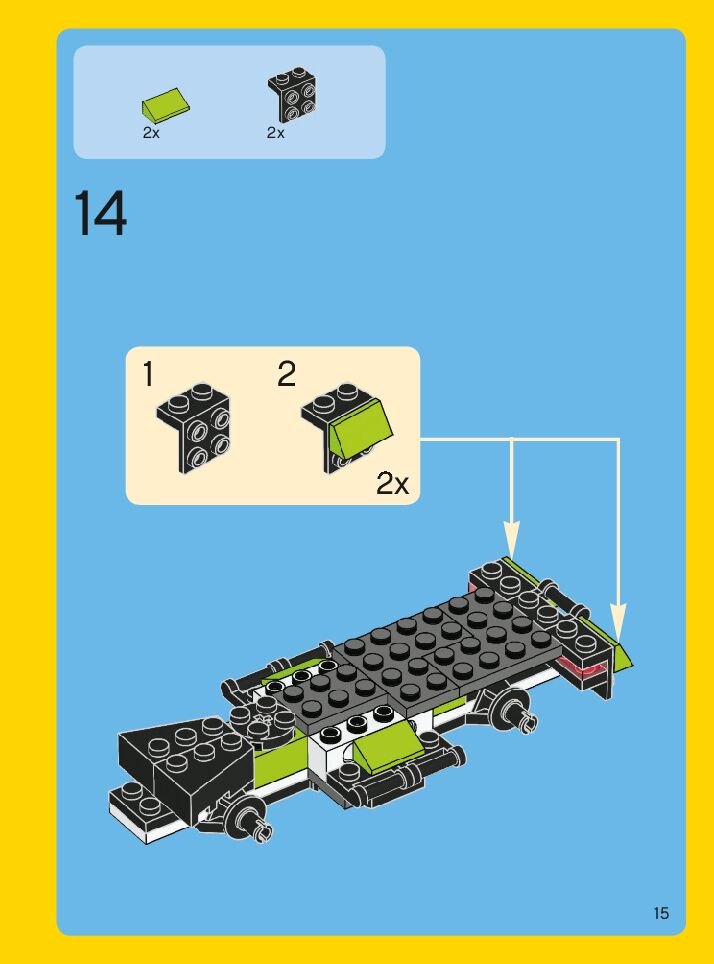 2x 2x

14

1 2

2x

15