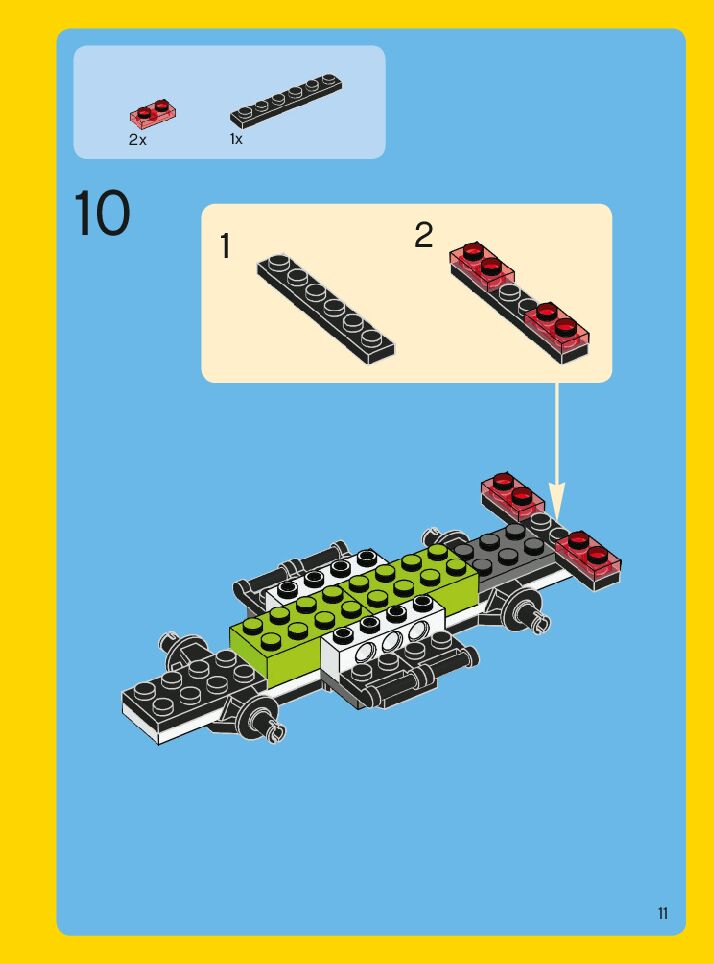 2x 1x

10

1 2

11