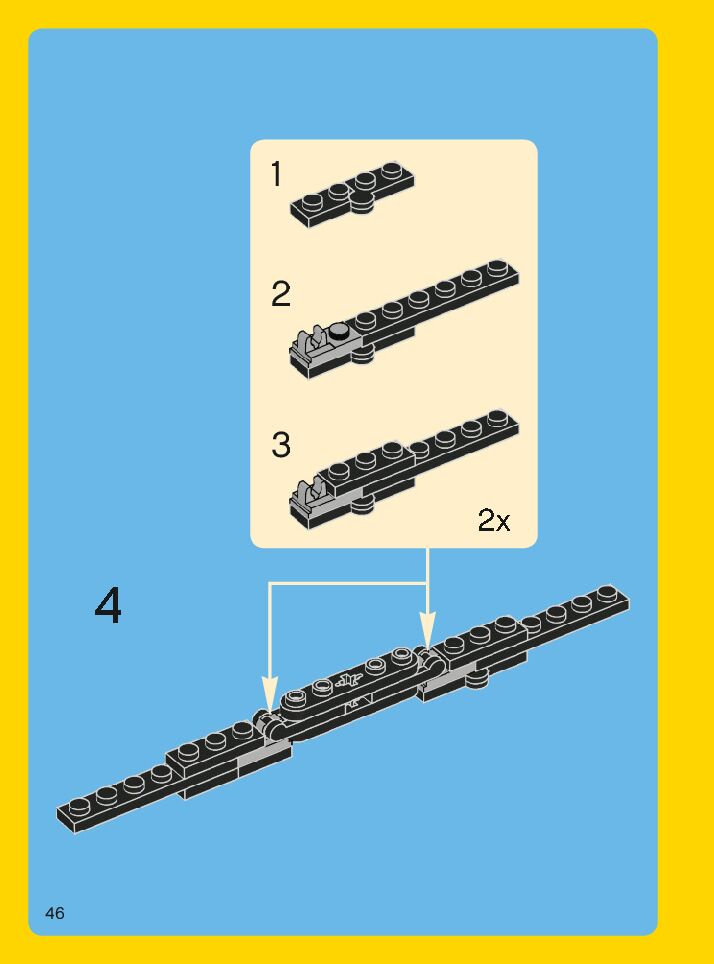 1

2

3

2x

4

46