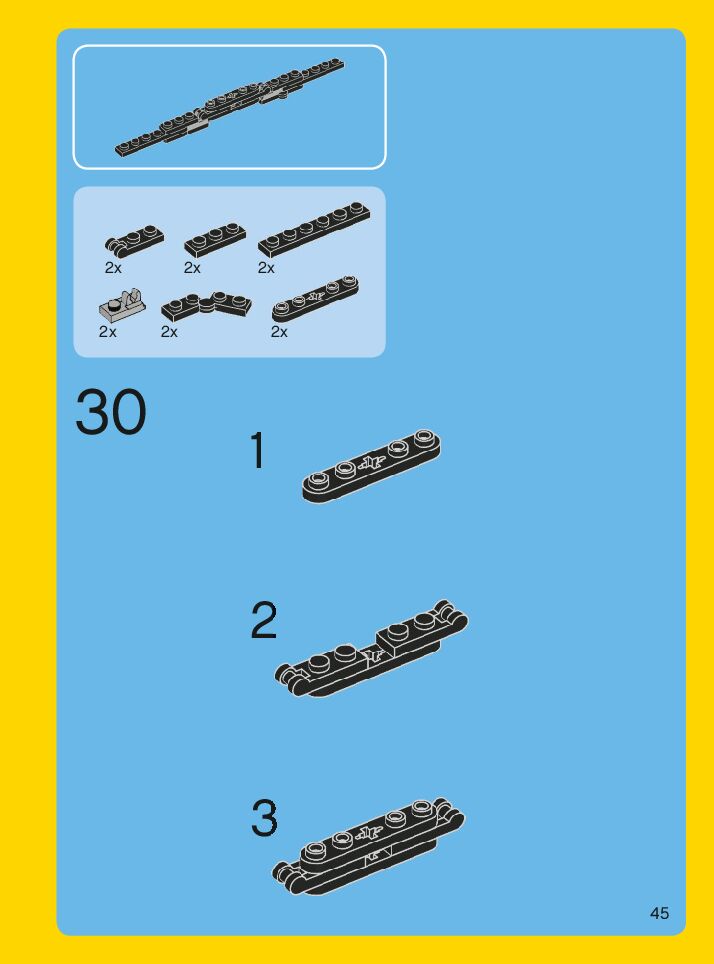 2x
2x
2x
2x
2x
2x

30

1

2

3

45