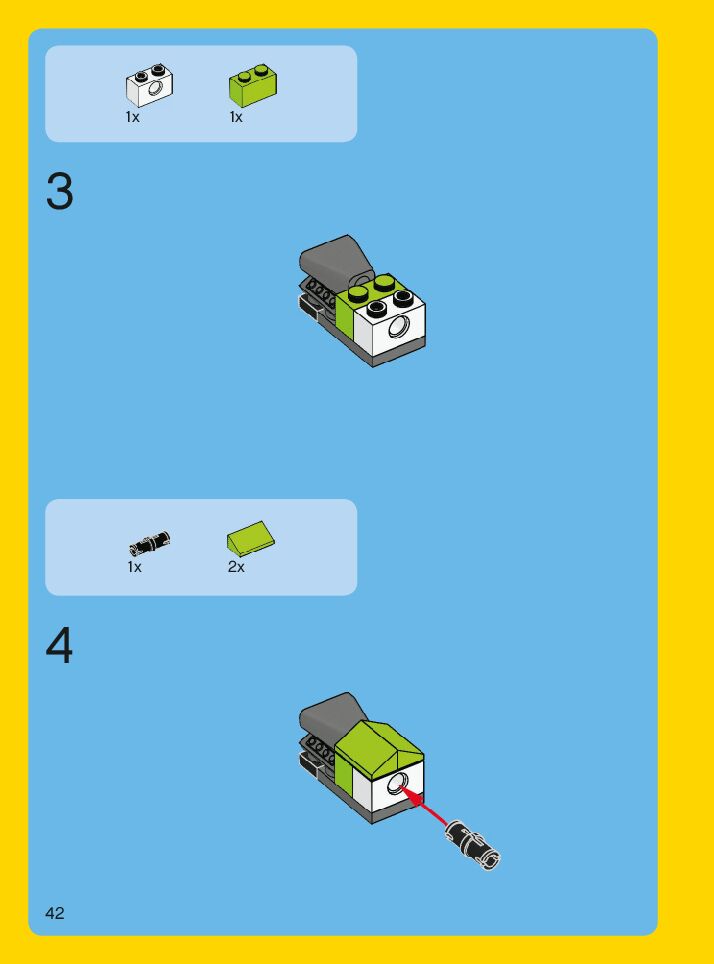 1x 1x

3

1x 2x

4

42