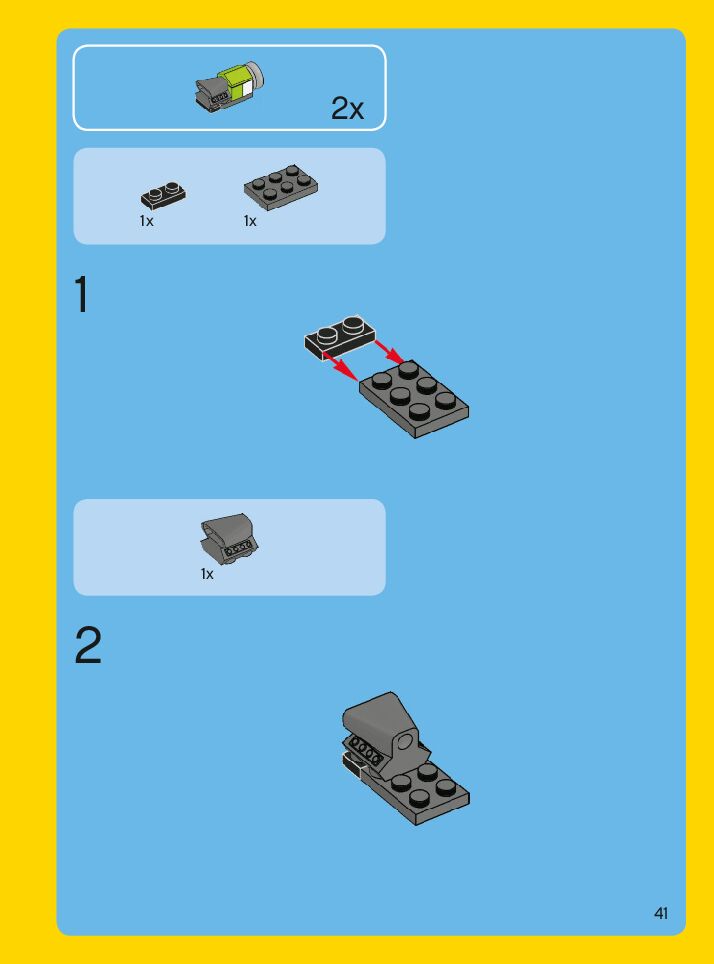 2x

1x 1x

1

1x

2

41