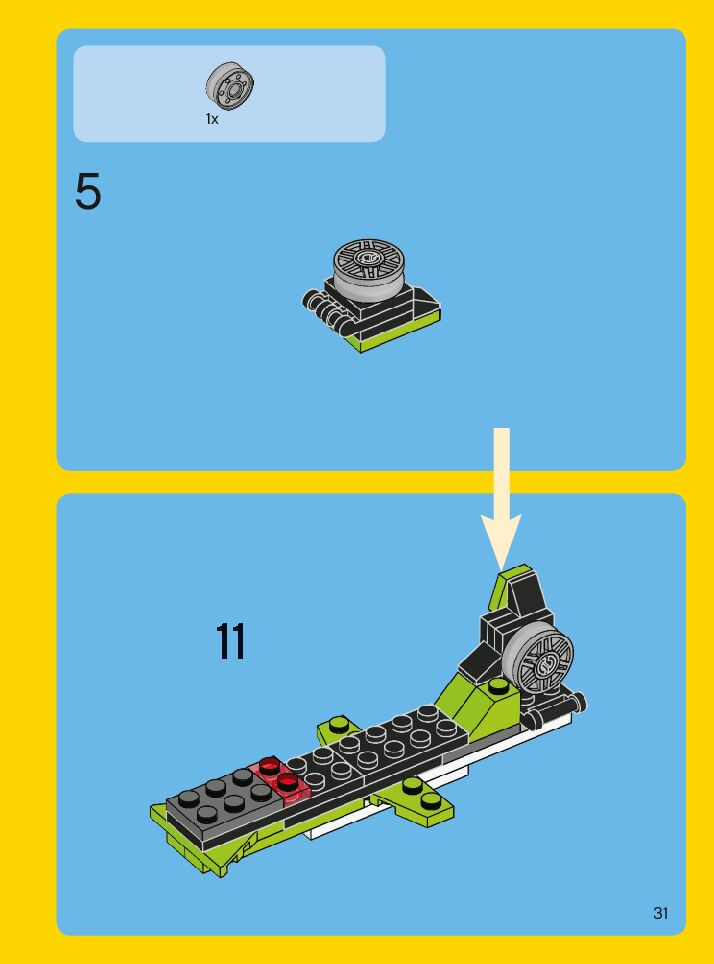 1x

5

11

31