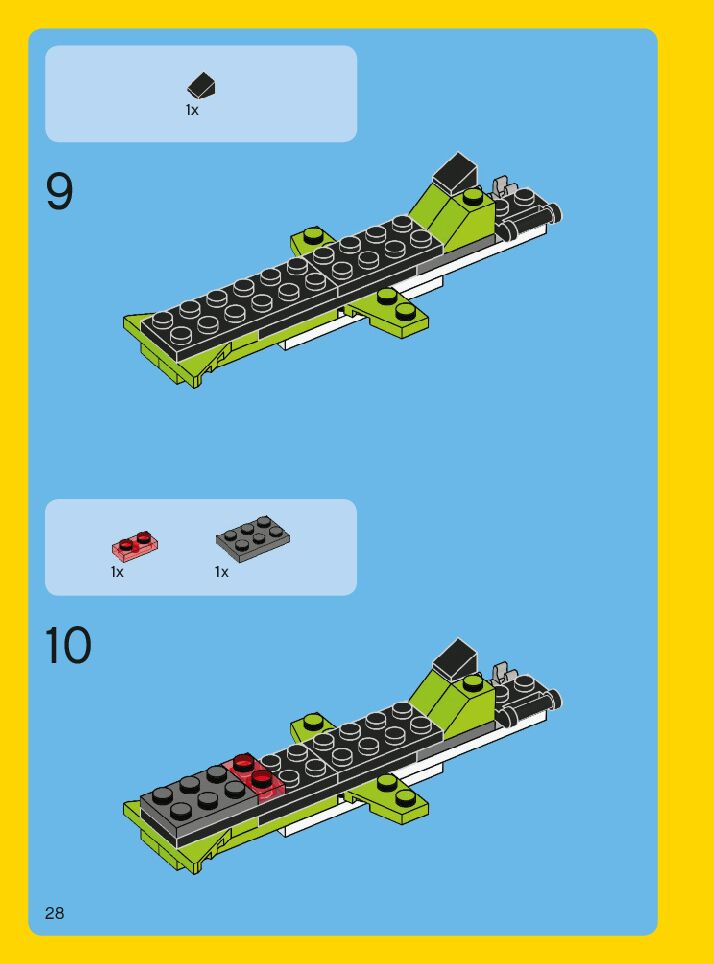 1x

9

1x

1x

10

28