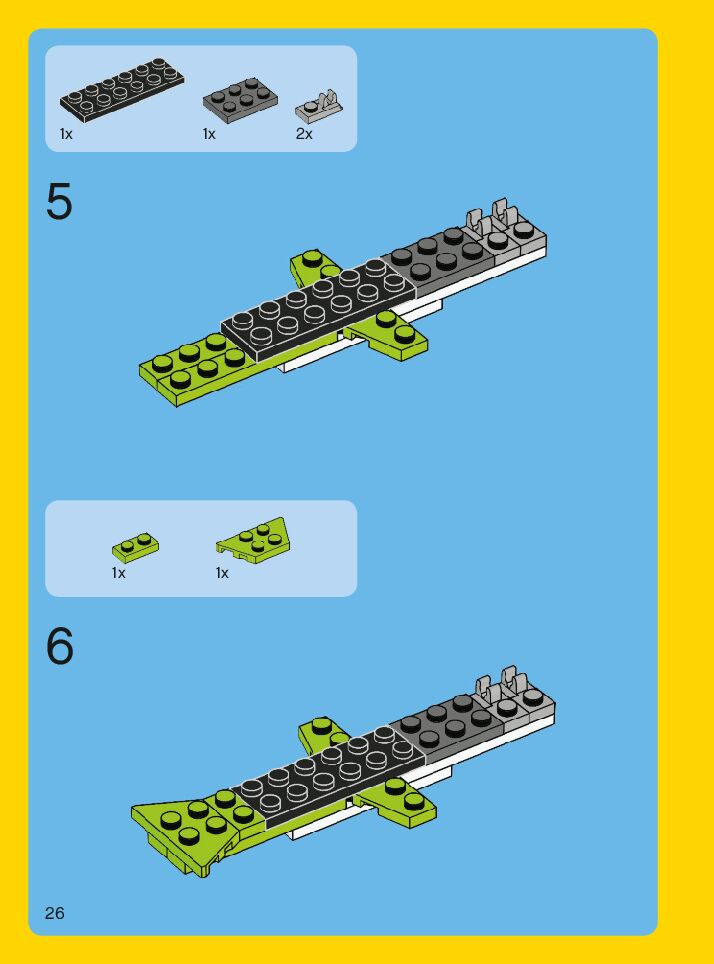 1x 1x 2x

5

1x 1x

6

26