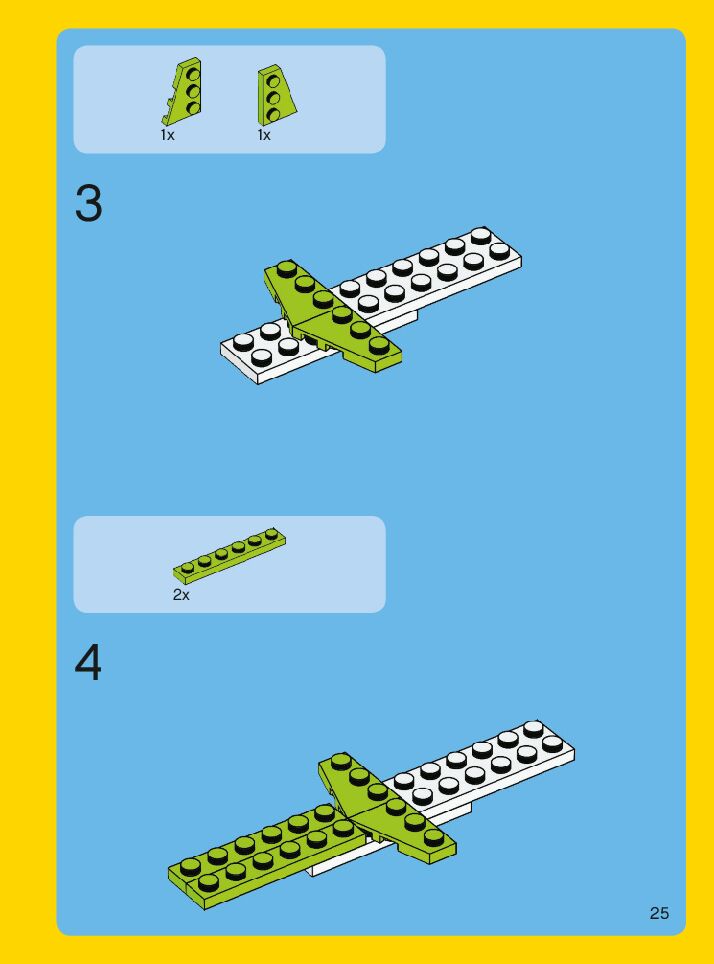 1x 1x

3

2x

4

25