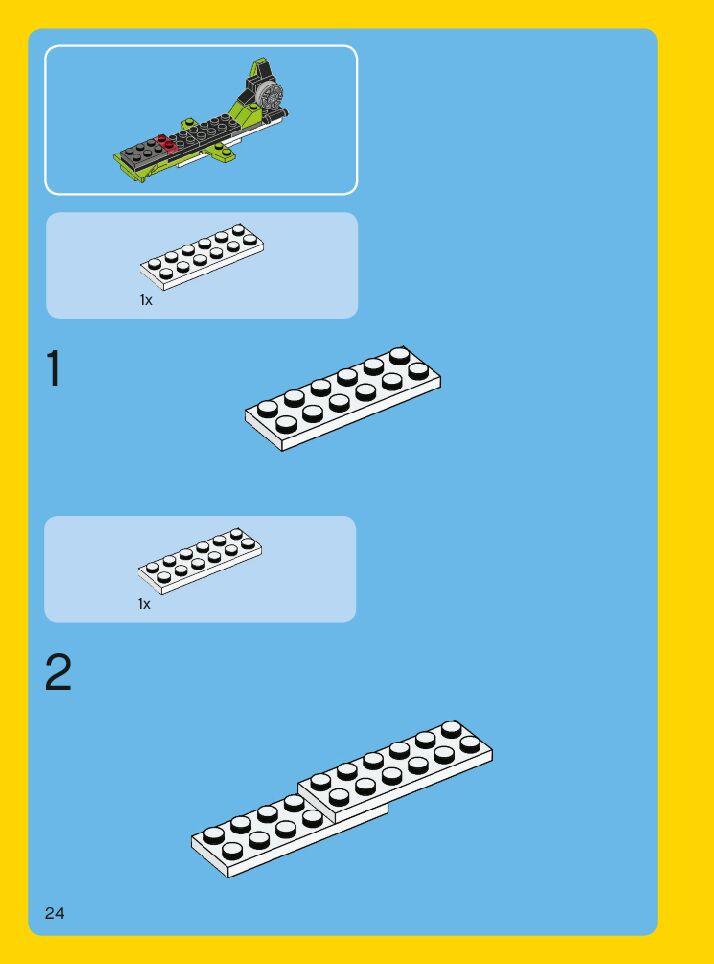 1x

1

1x

2

24