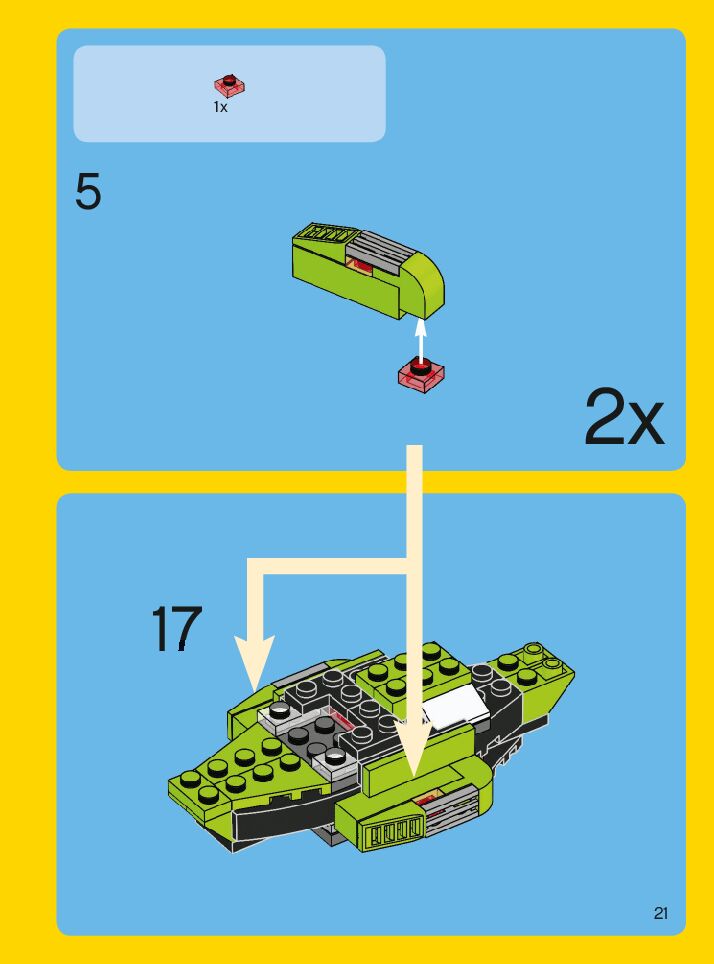 1x

5

2x

17

21