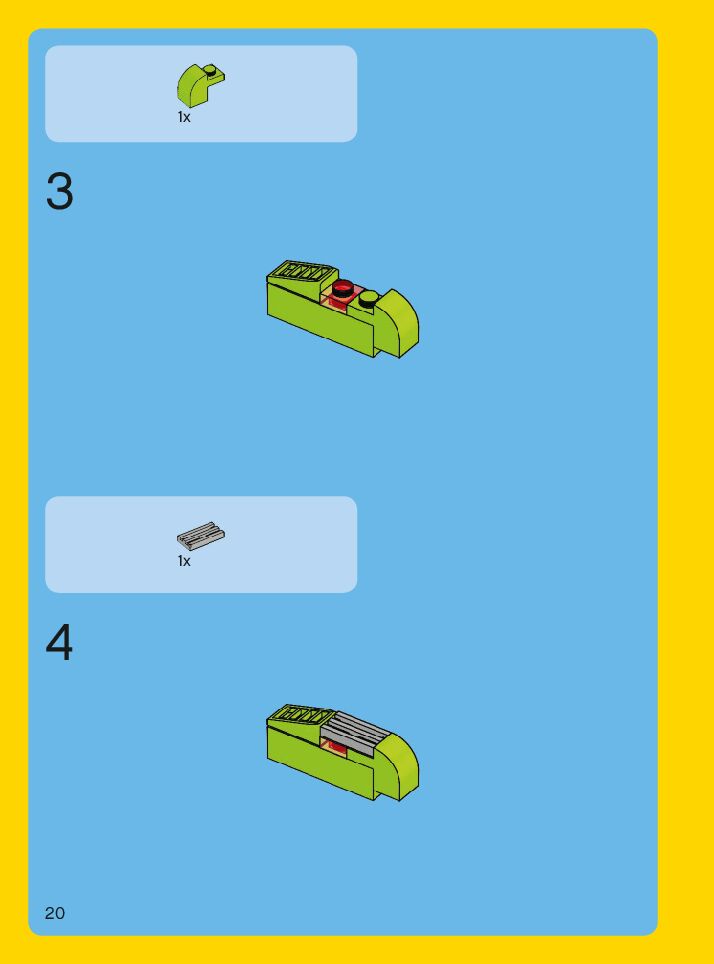 1x

3

1x

4

20