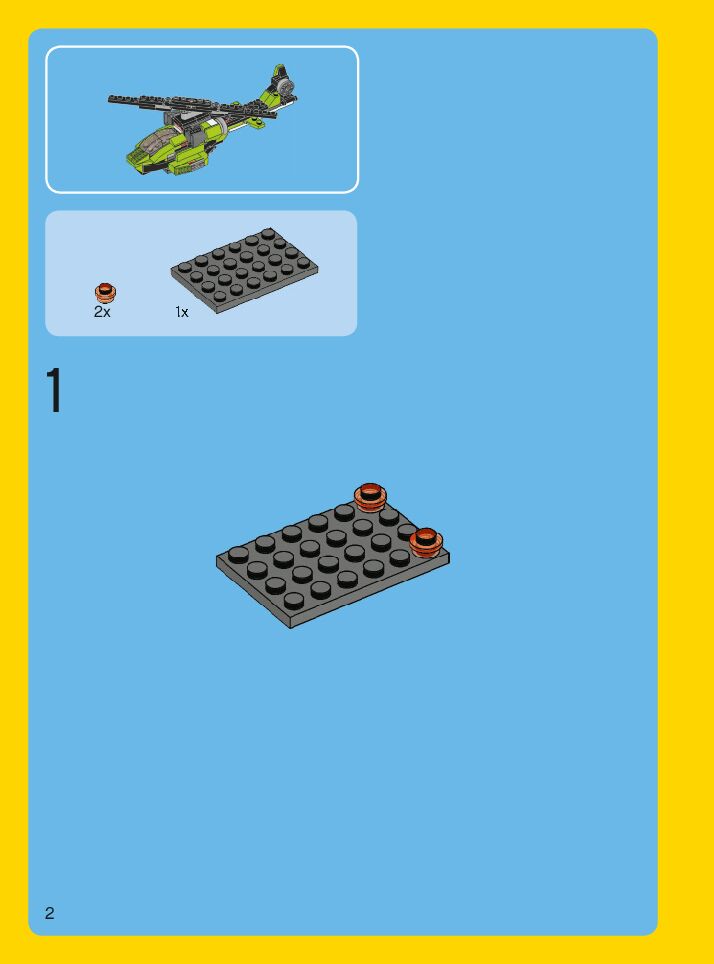 2x

1x

1

2