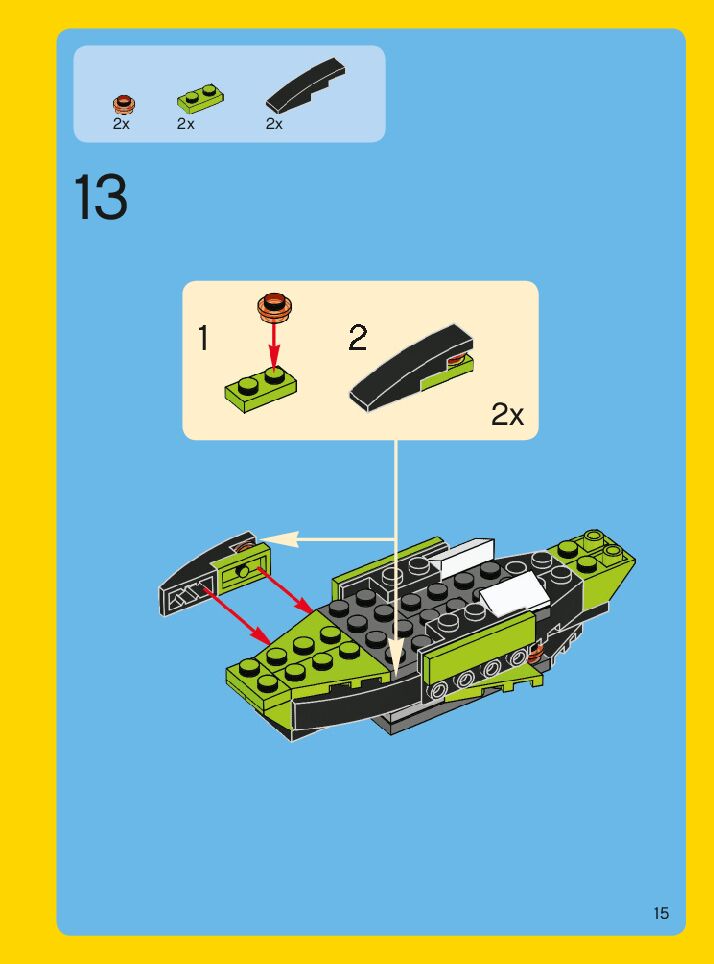 2x 2x 2x

13

1

2

2x

15