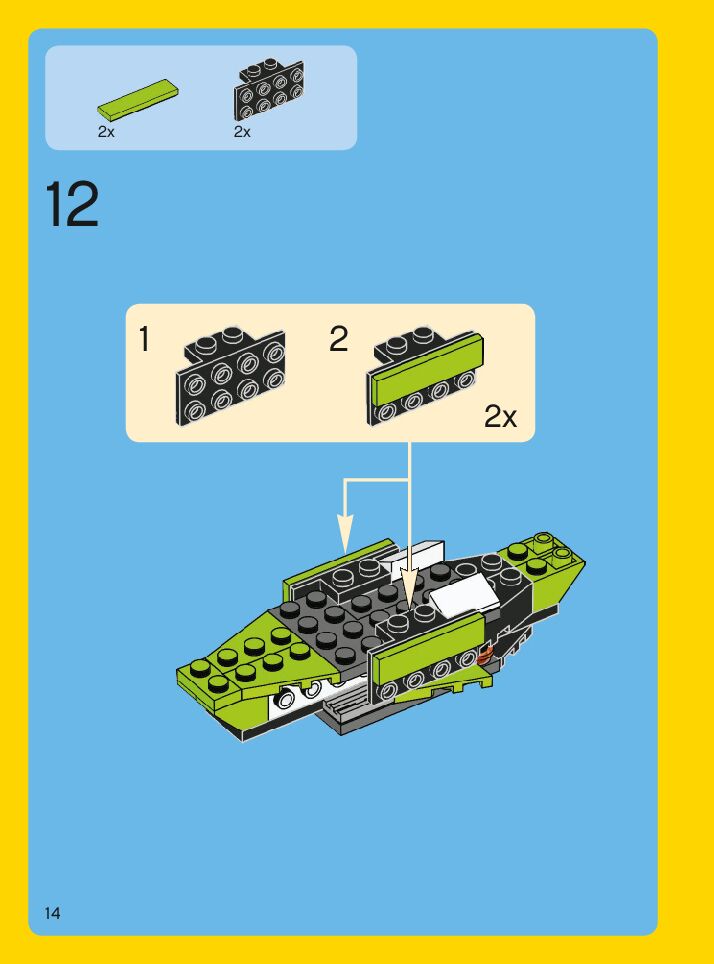 2x
2x

12

1
2
2x

14