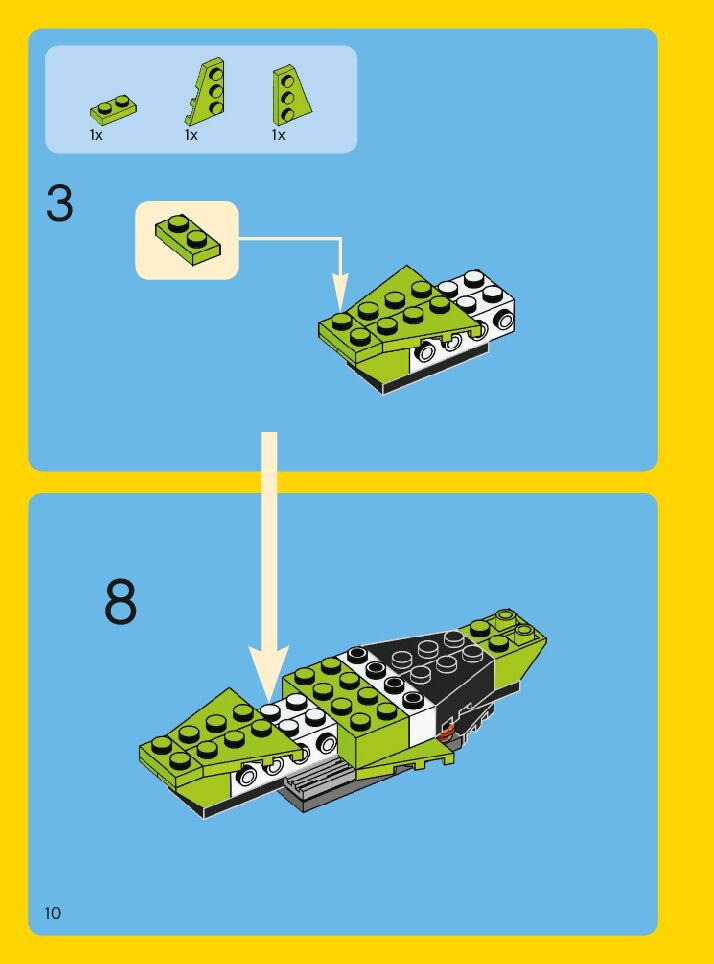 1x 1x 1x

3

8

10