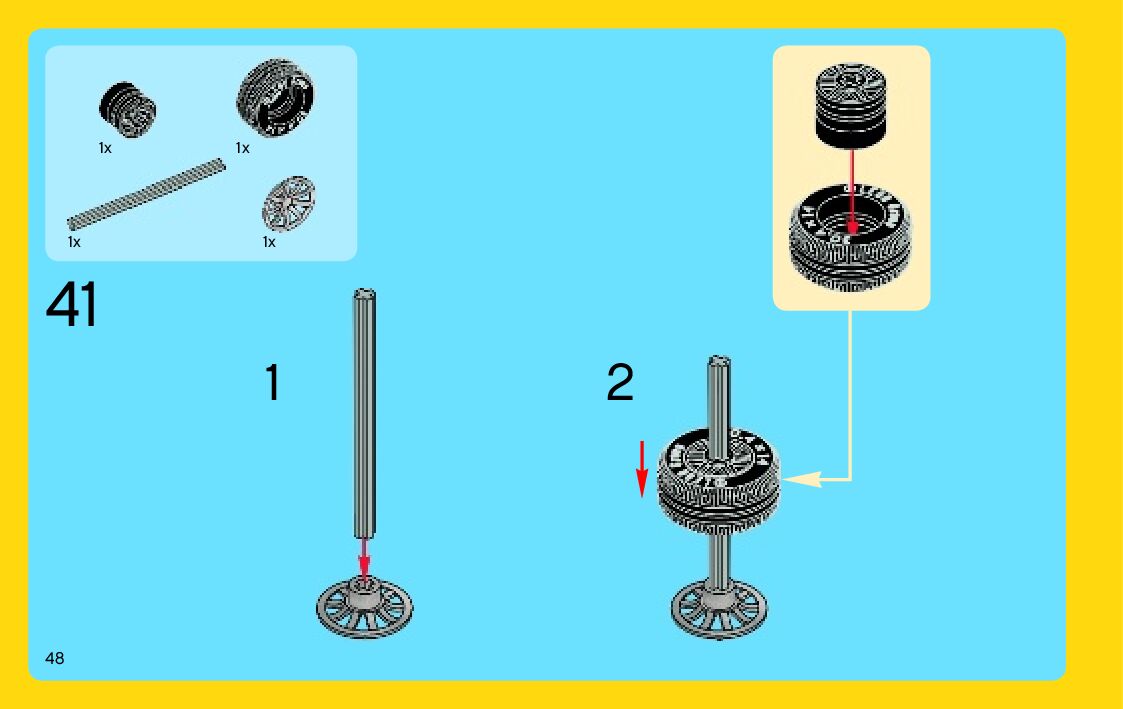 1x
1x
1x
1x

41

1

2

48