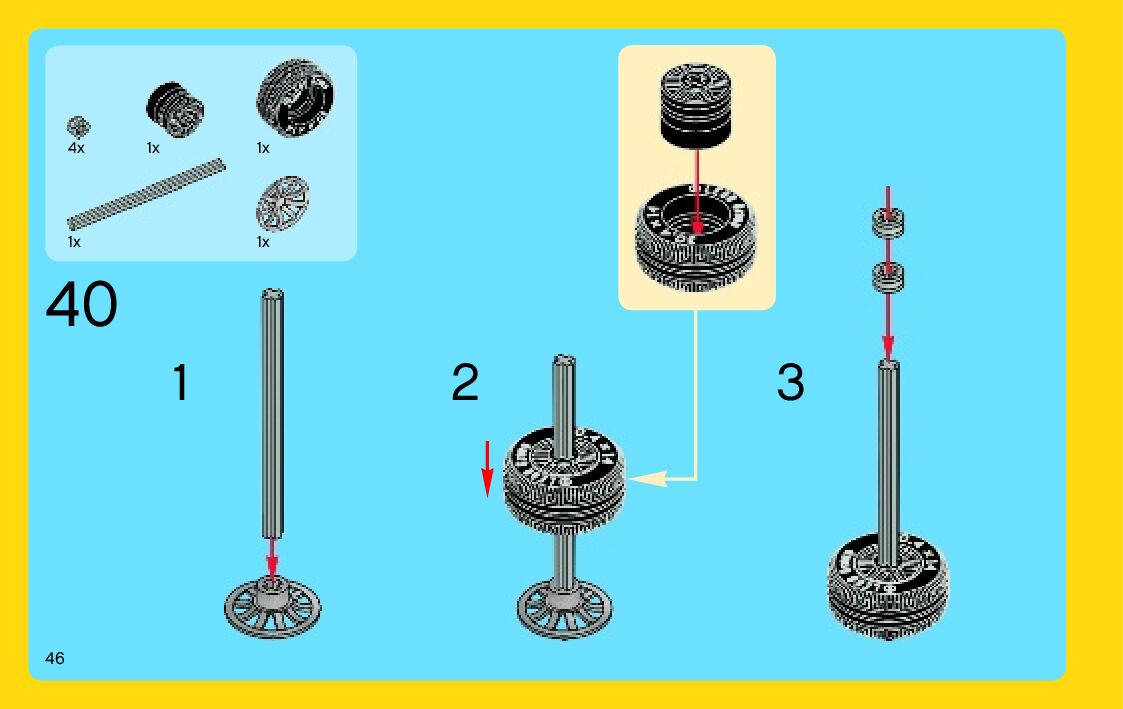 4x
1x
1x
1x
1x

40

1

2

3

46