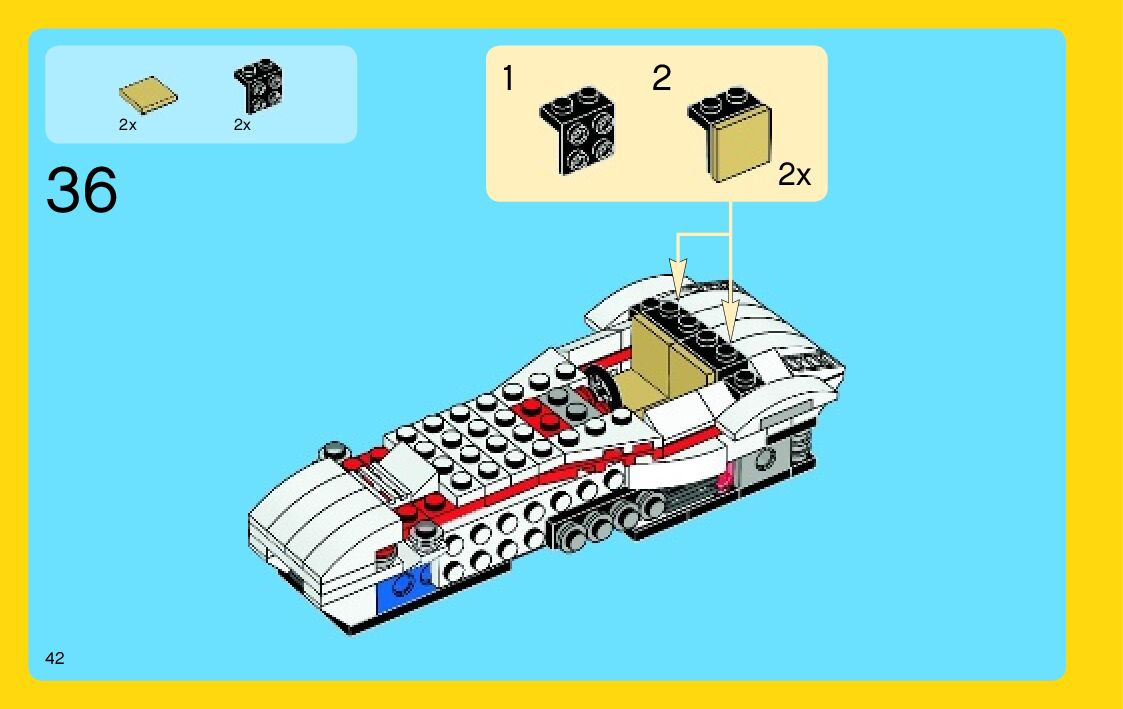 2x 2x

36

1 2

2x

42