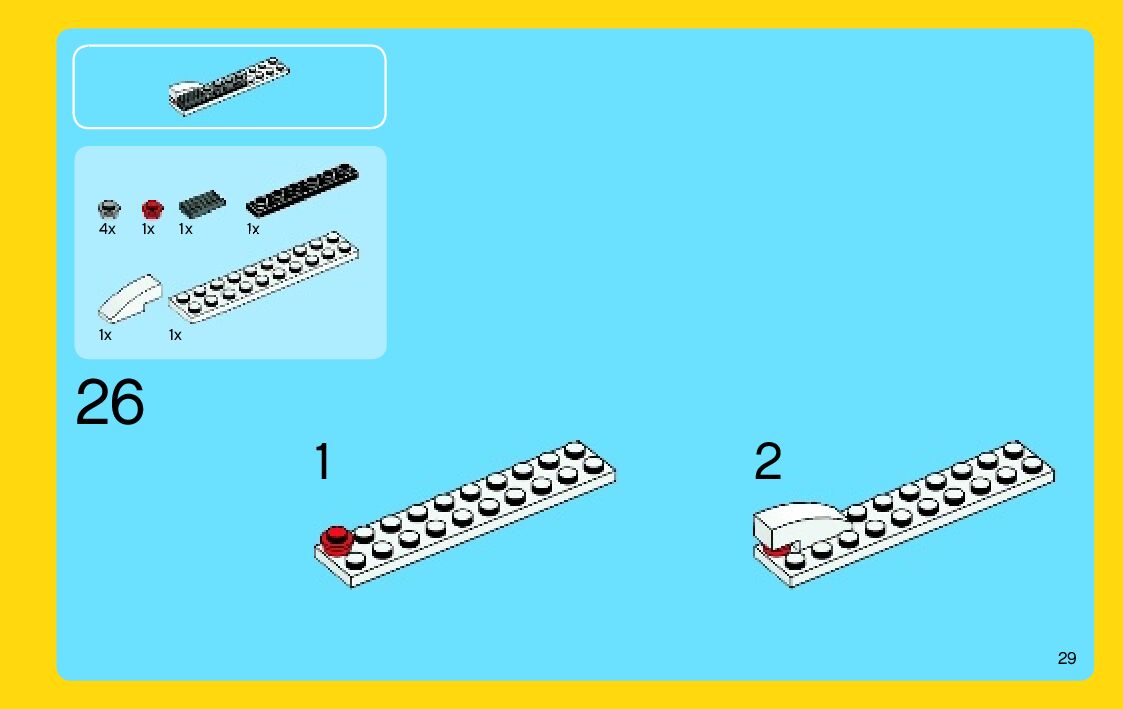 4x 1x 1x 1x

1x 1x

26

1

2

29