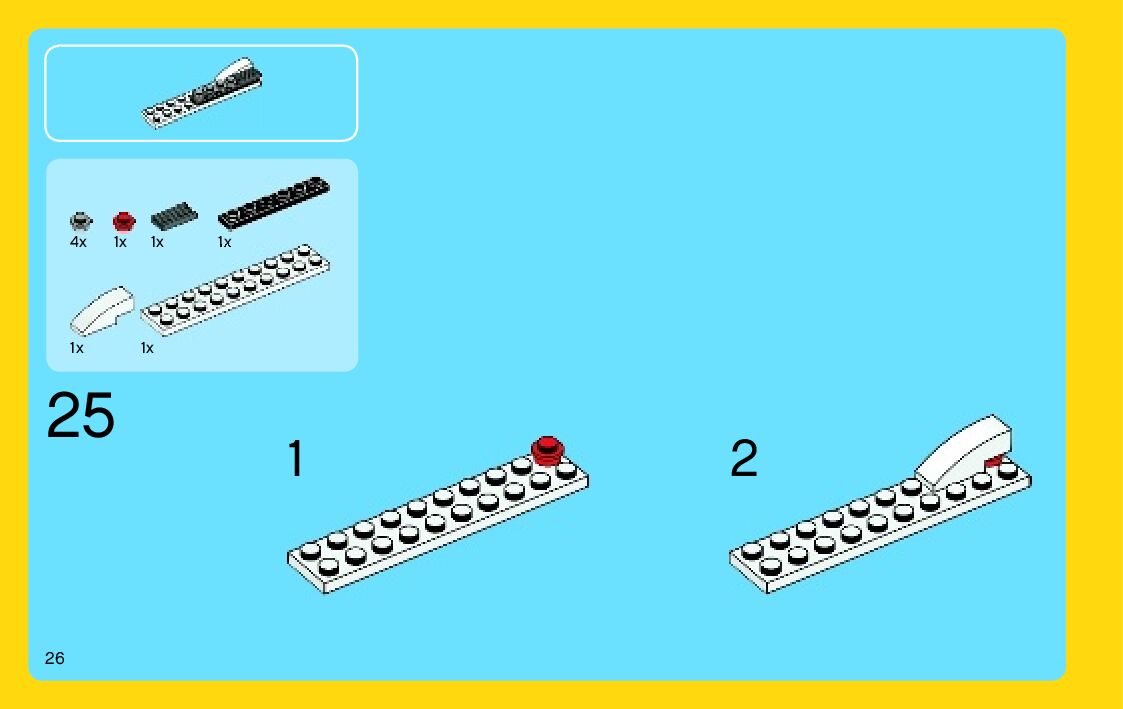 4x 1x 1x 1x

1x 1x

25

1

2

26