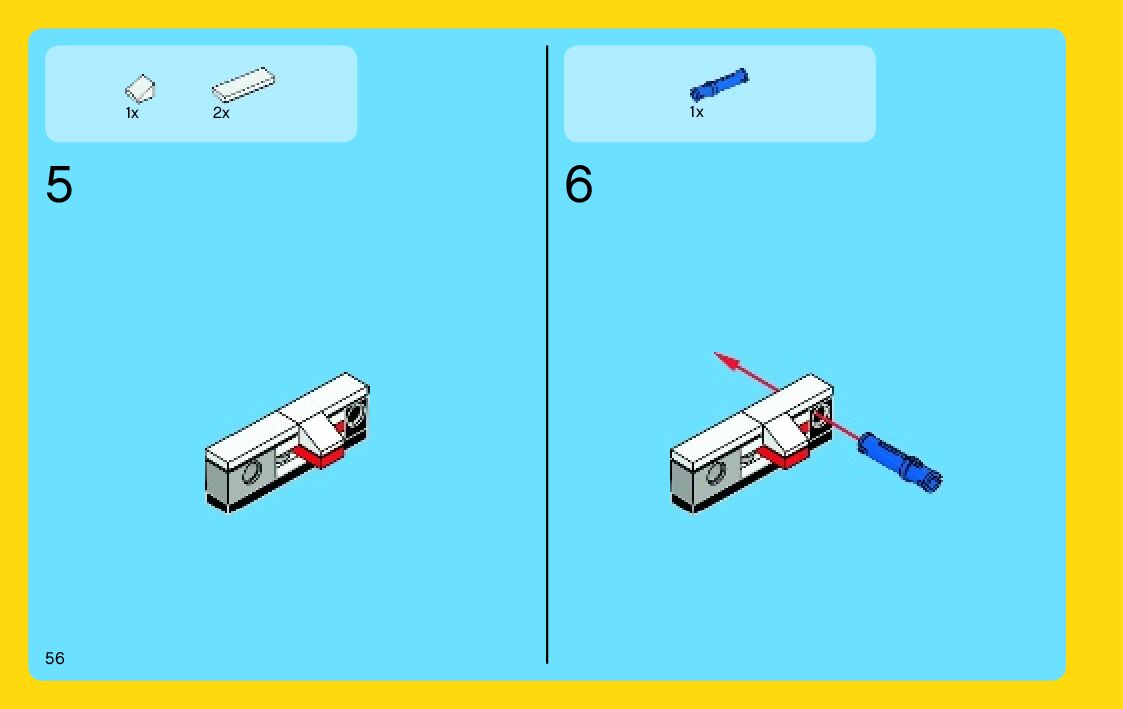 1x 2x

5

1x

6

56