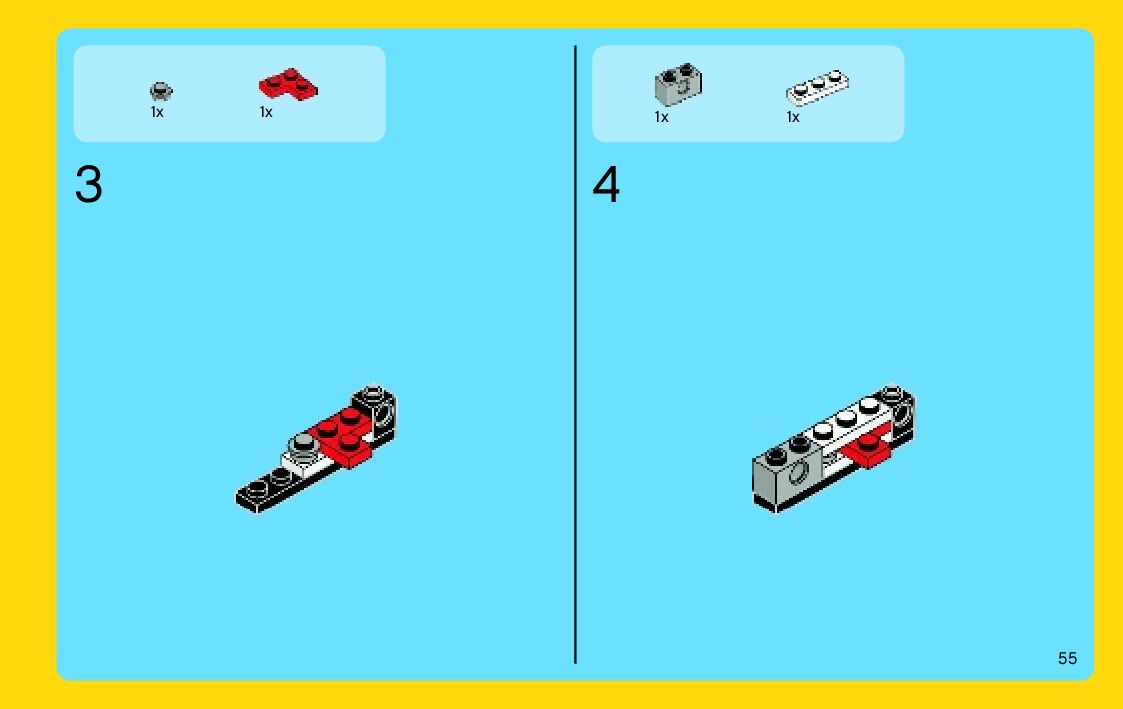 1x
1x

3

1x
1x

4

55