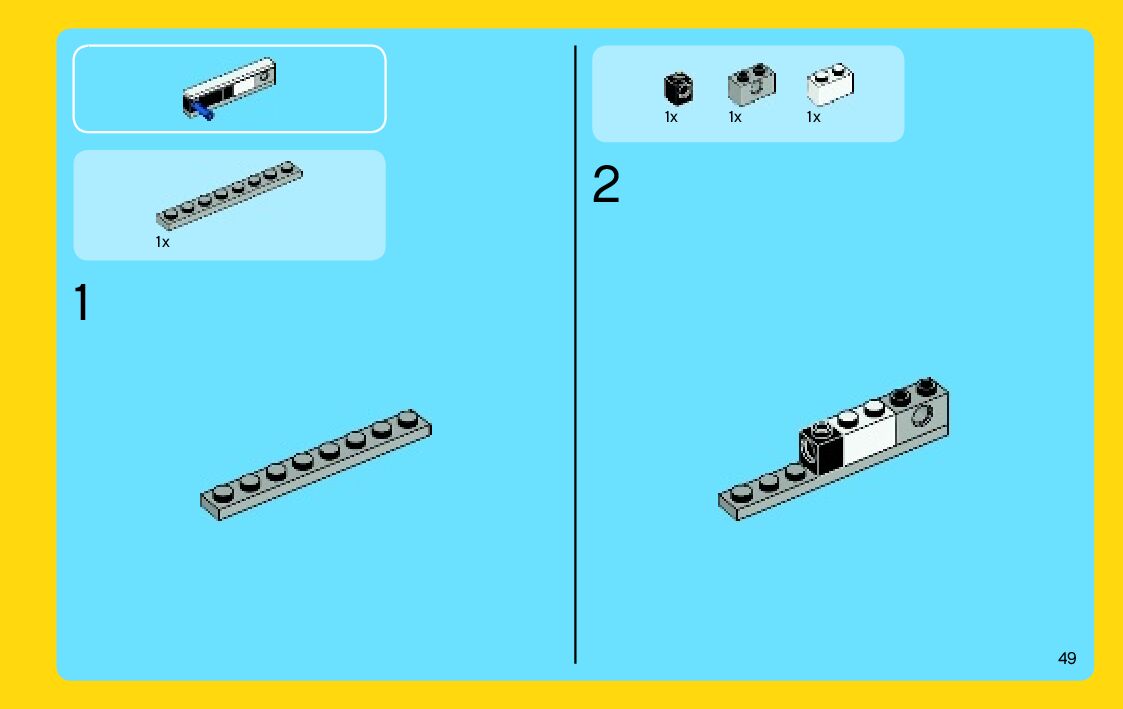 1x

1

1x 1x 1x

2

49