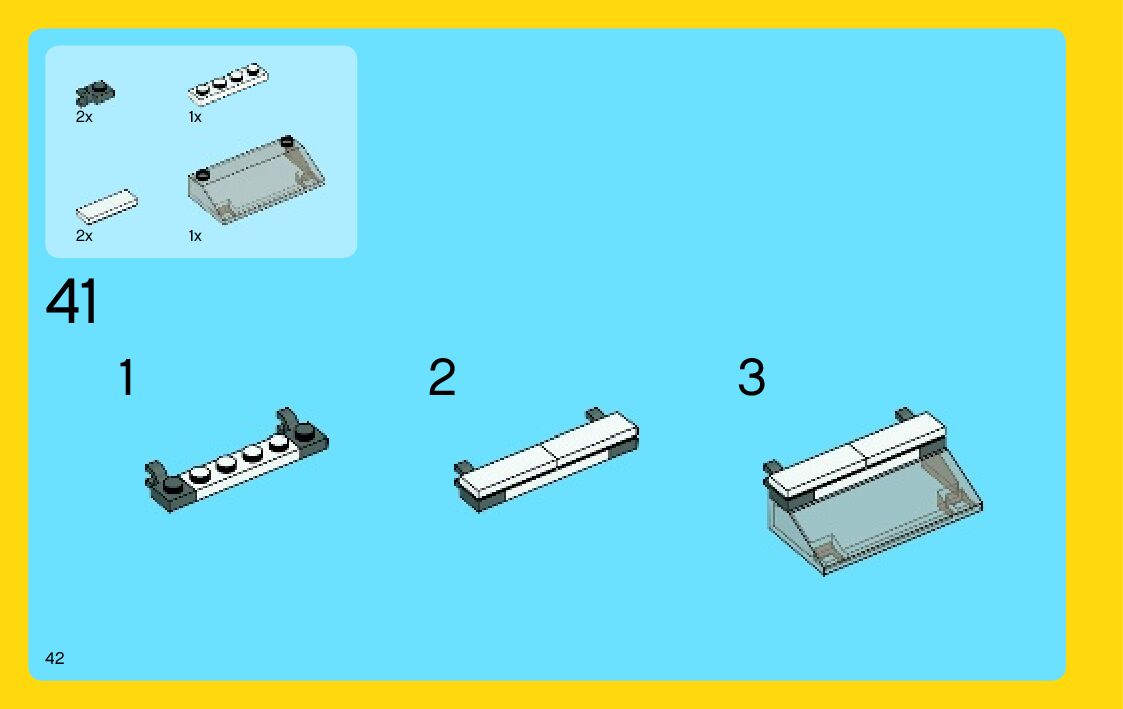 2x
1x
2x
1x

41

1
2
3

42