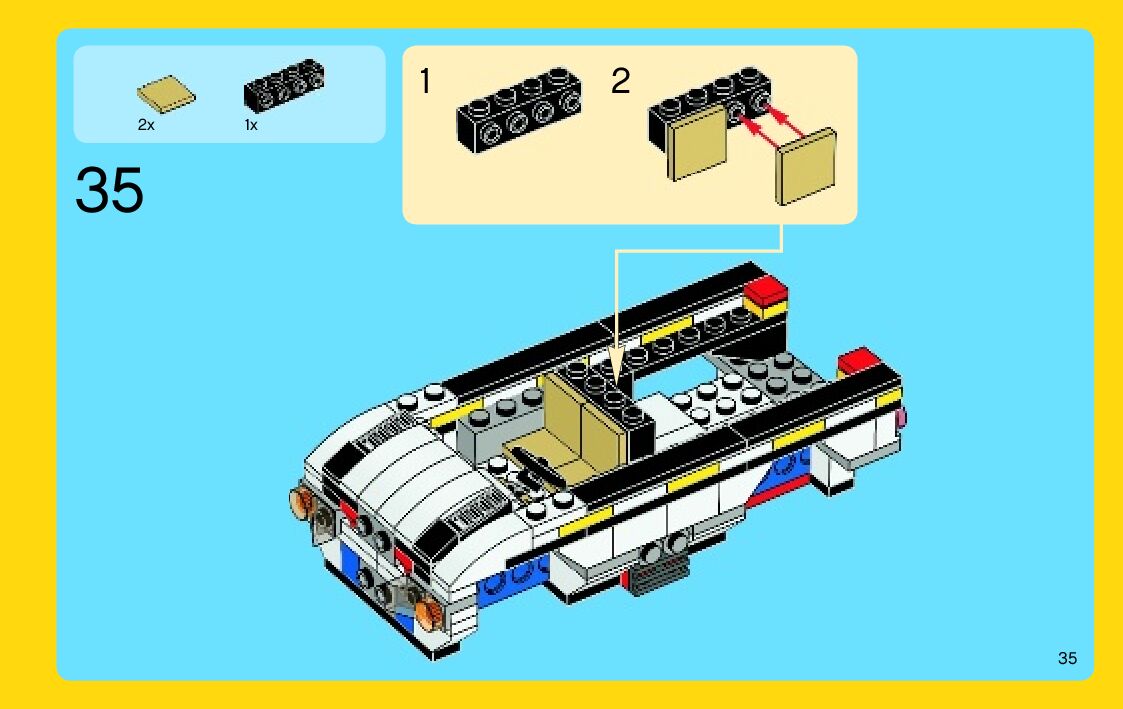 2x
1x

35

1

2

35