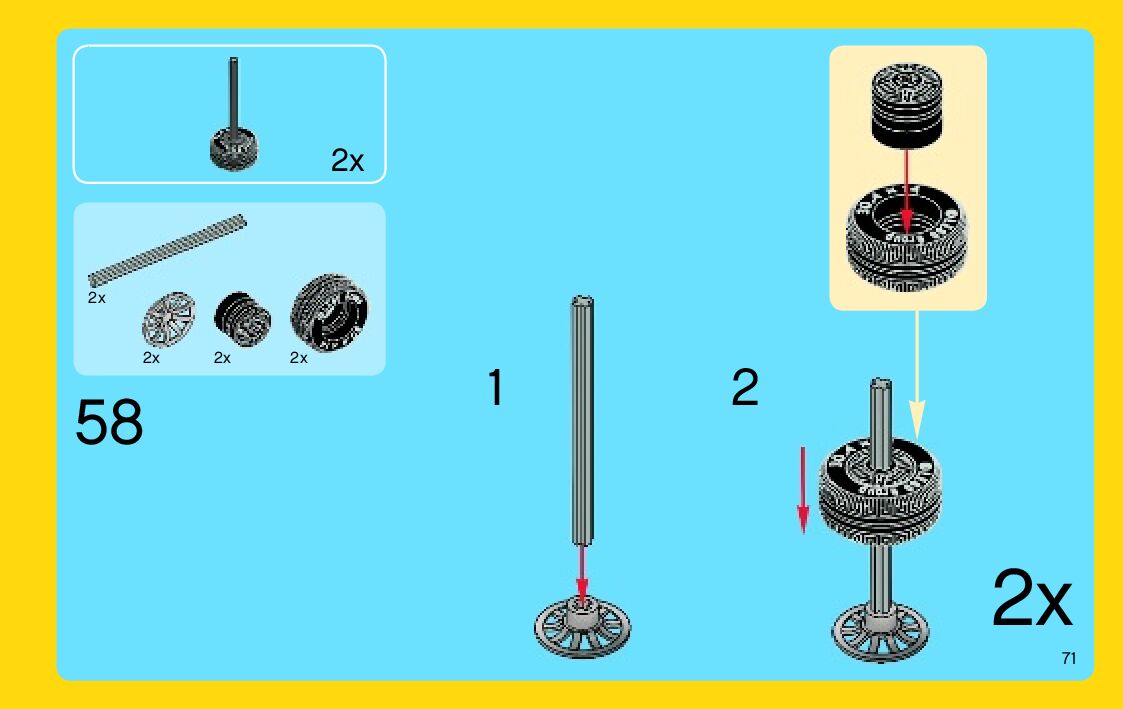 2x

2x
2x 2x 2x

58

1

2

2x

71