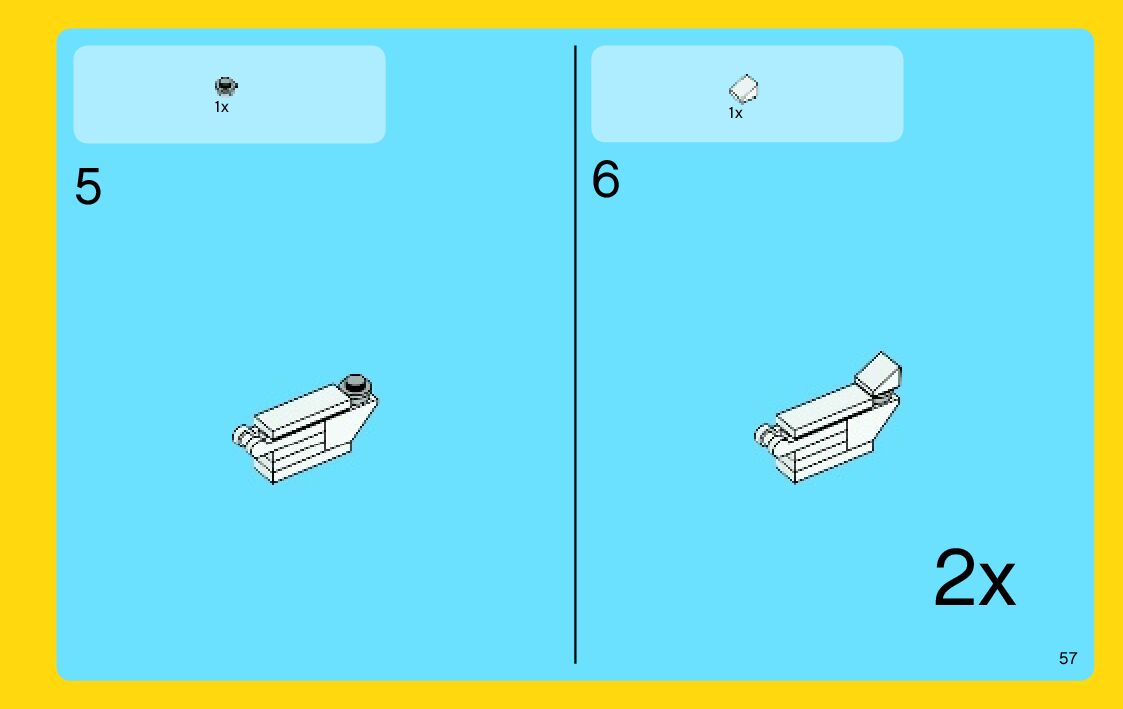 1x

5

1x

6

2x

57