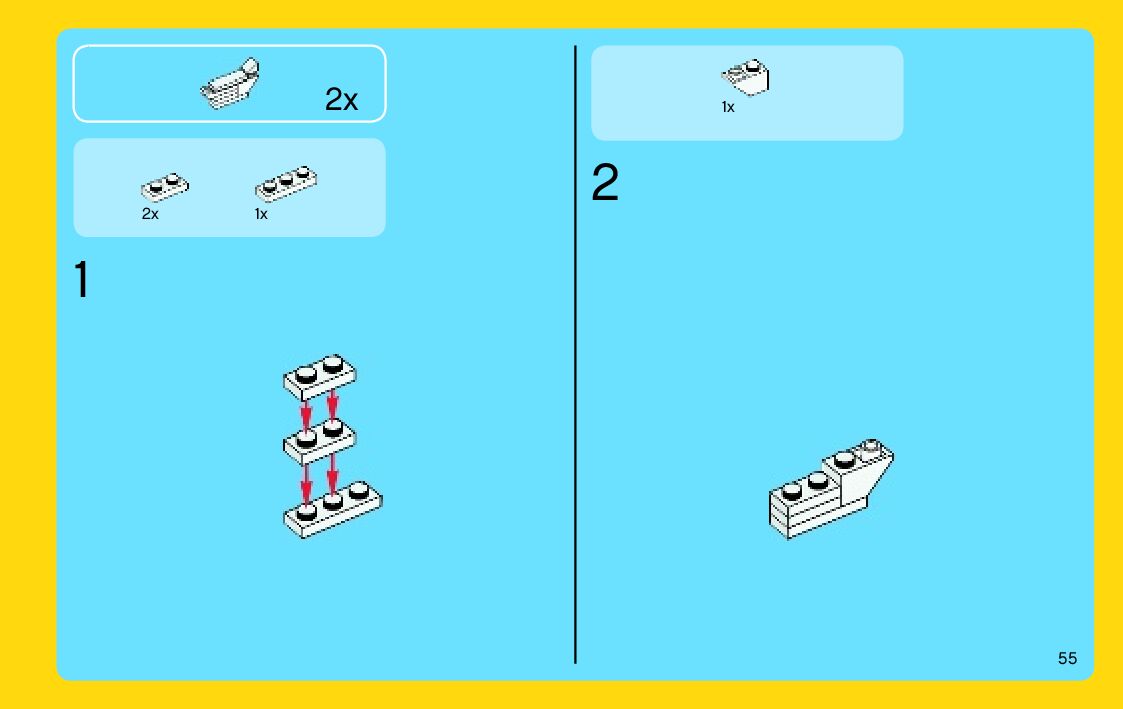 2x

2x 1x

1

1x

2

55