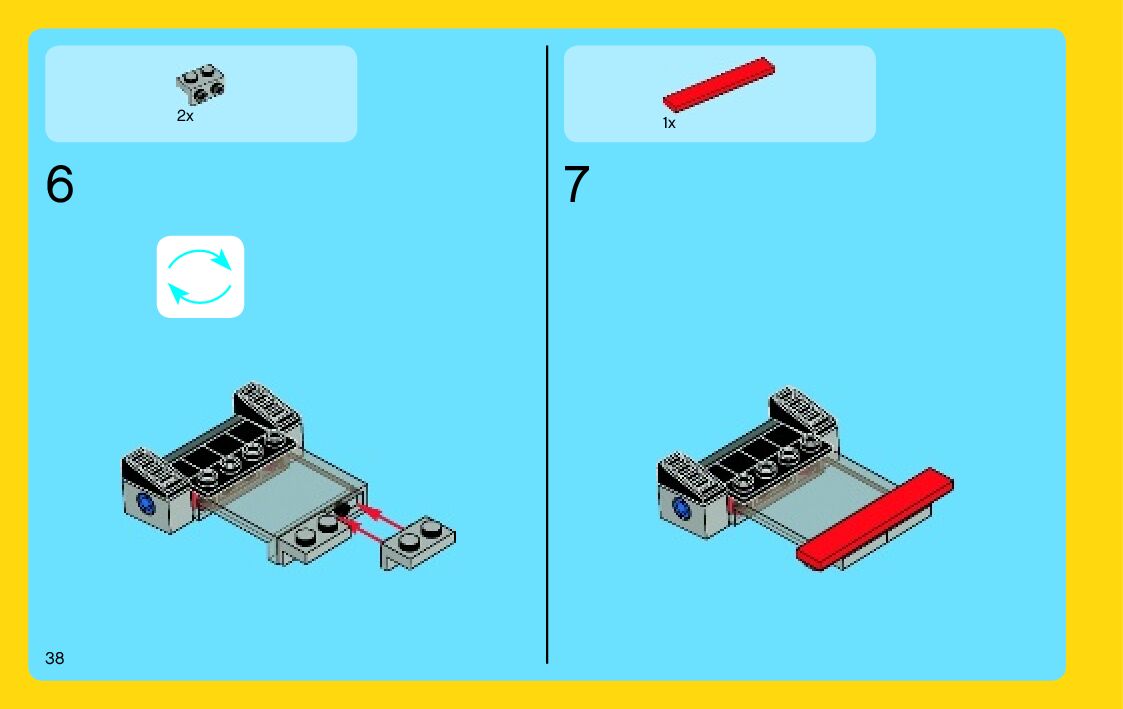 2x

6

1x

7

38