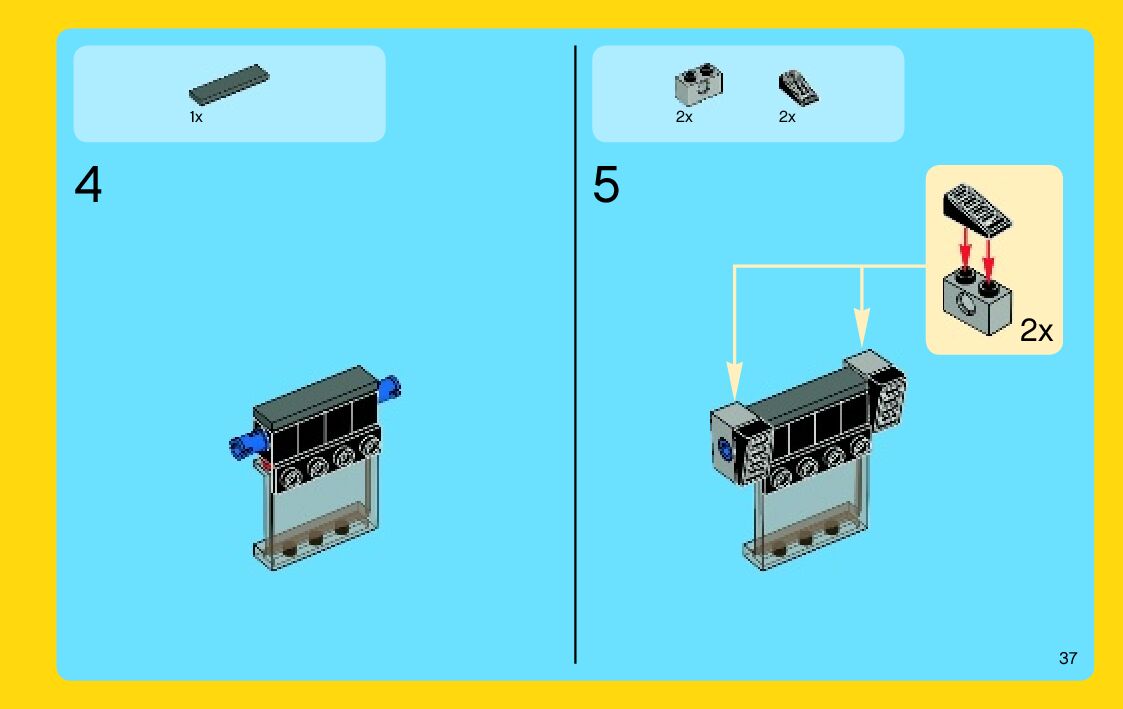 1x

4

2x 2x

5

2x

37