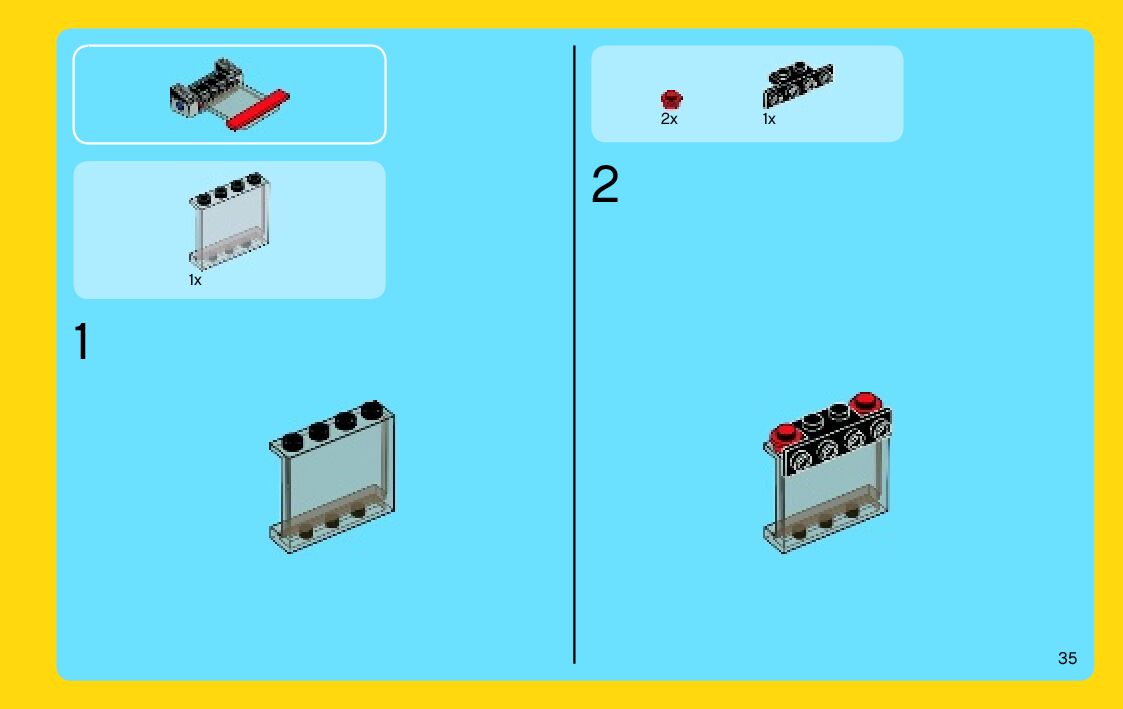 1x

1

2x 1x

2

35